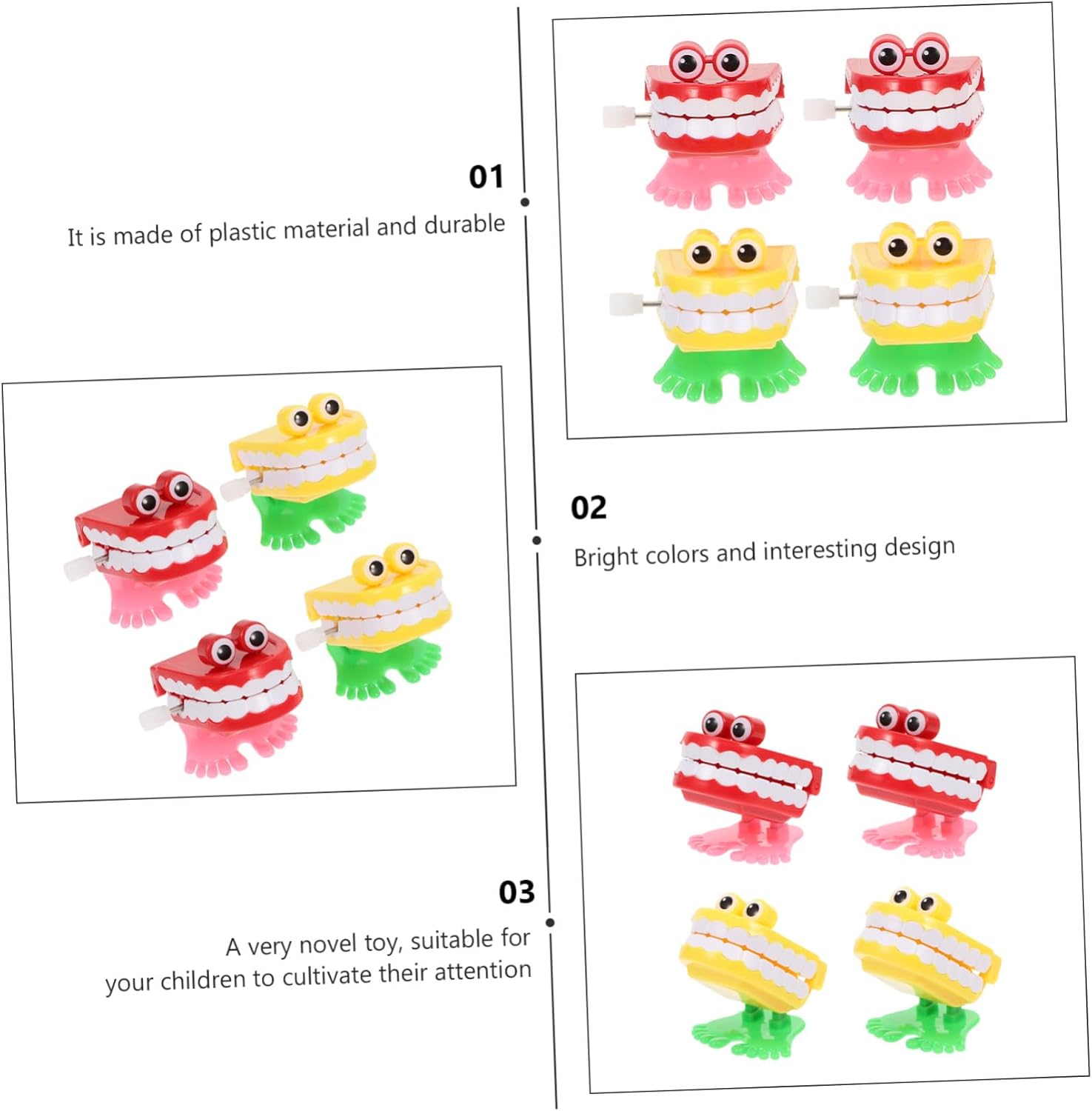 01
It is made of plastic material and durable

02
Bright colors and interesting design

03
A very novel toy, suitable for your children to cultivate their attention