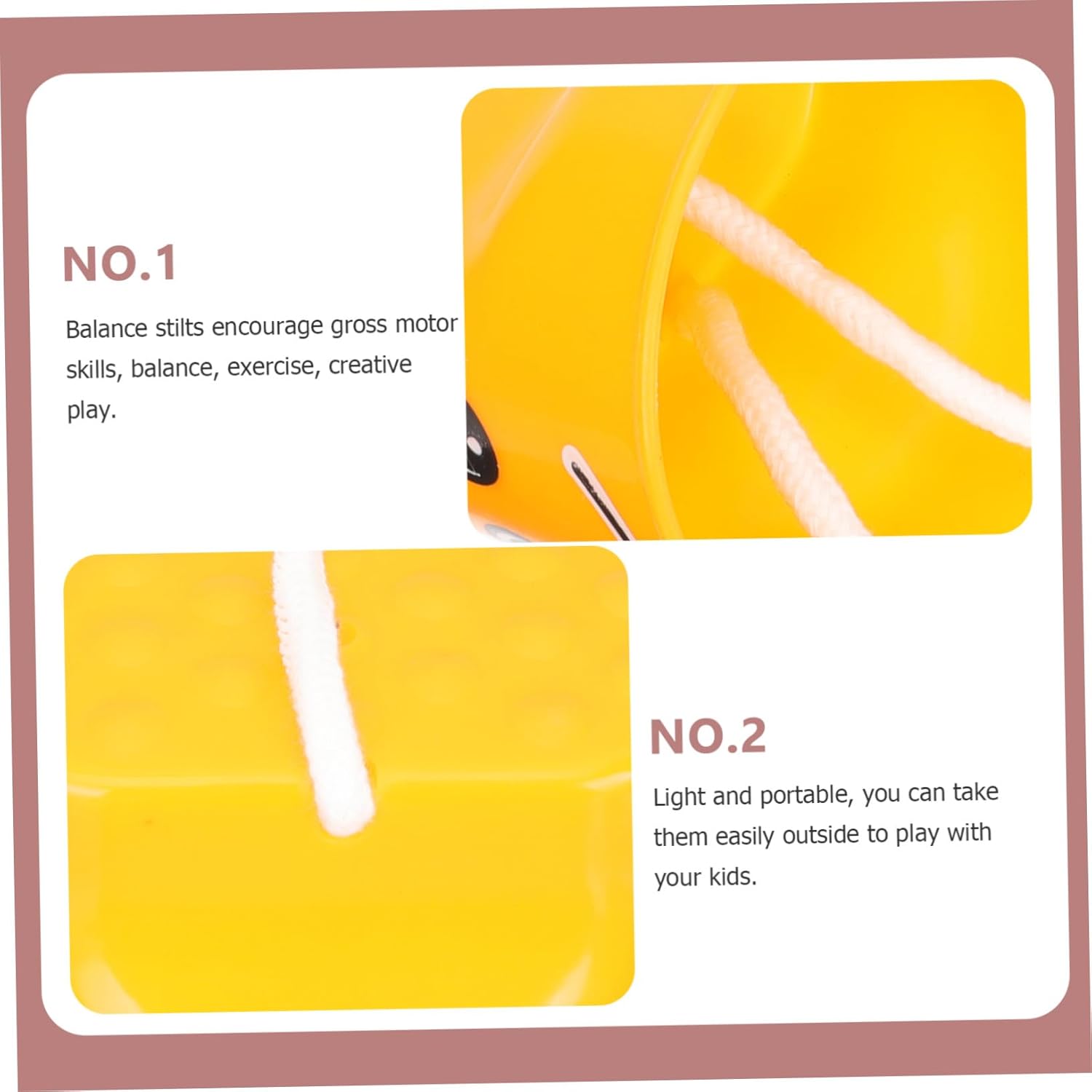 NO.1

Balance stilts encourage gross motor skills, balance, exercise, creative play.

NO.2

Light and portable, you can take them easily outside to play with your kids.