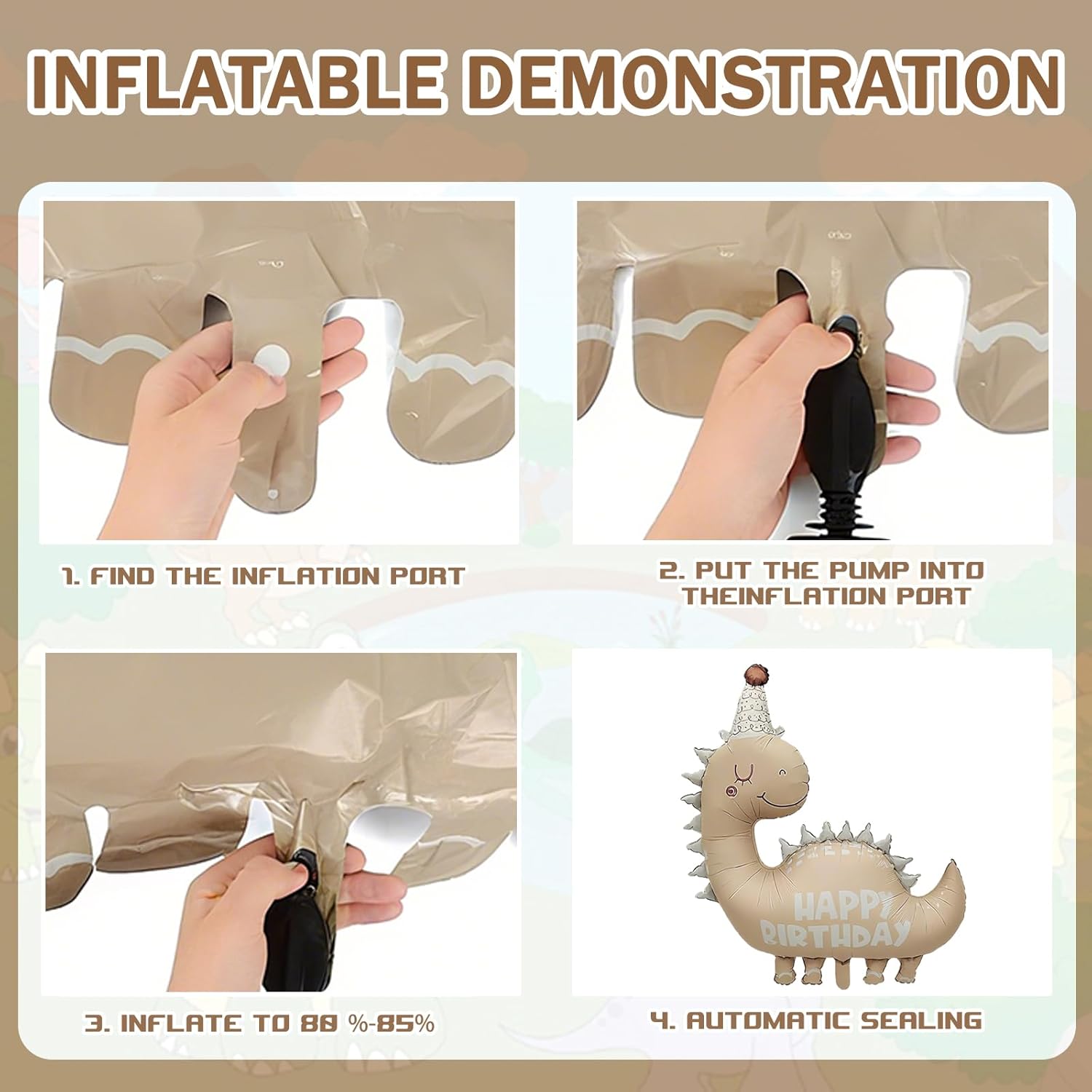 INFLATABLE DEMONSTRATION

1. FIND THE INFLATION PORT

2. PUT THE PUMP INTO THEINFLATION PORT

3. INFLATE TO 80 %-85%

HAPPY BIRTHDAY

4. AUTOMATIC SEALING