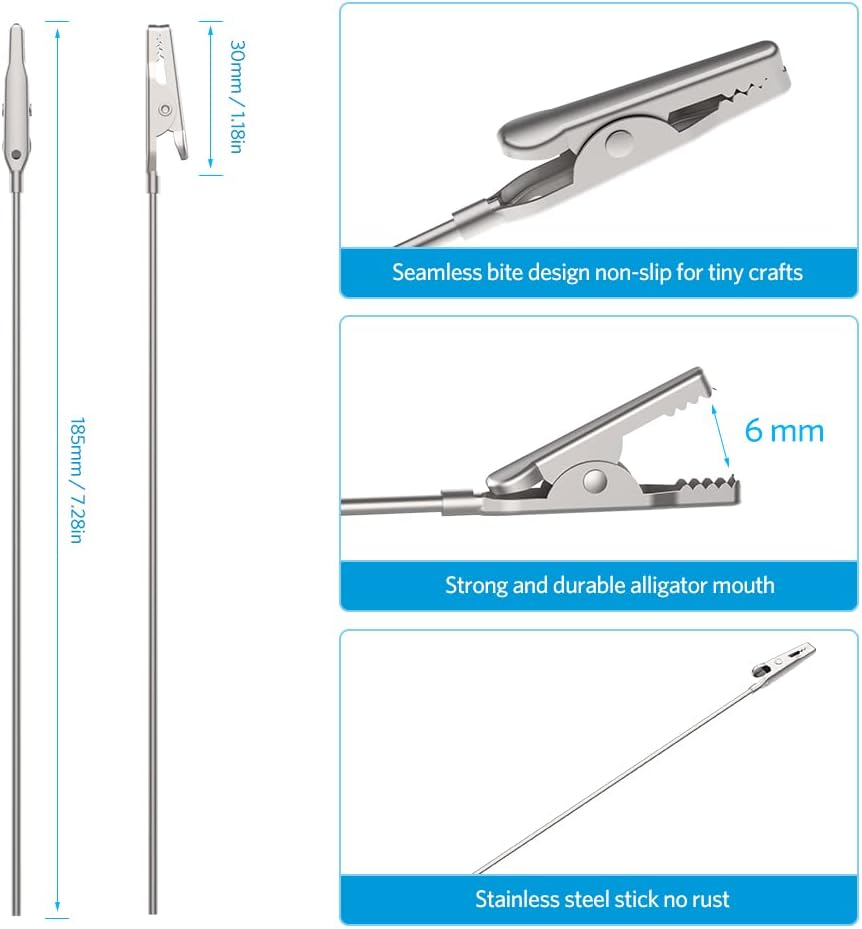 185mm / 7.28in

30mm / 1.18in

Seamless bite design non-slip for tiny crafts

6 mm

Strong and durable alligator mouth

Stainless steel stick no rust