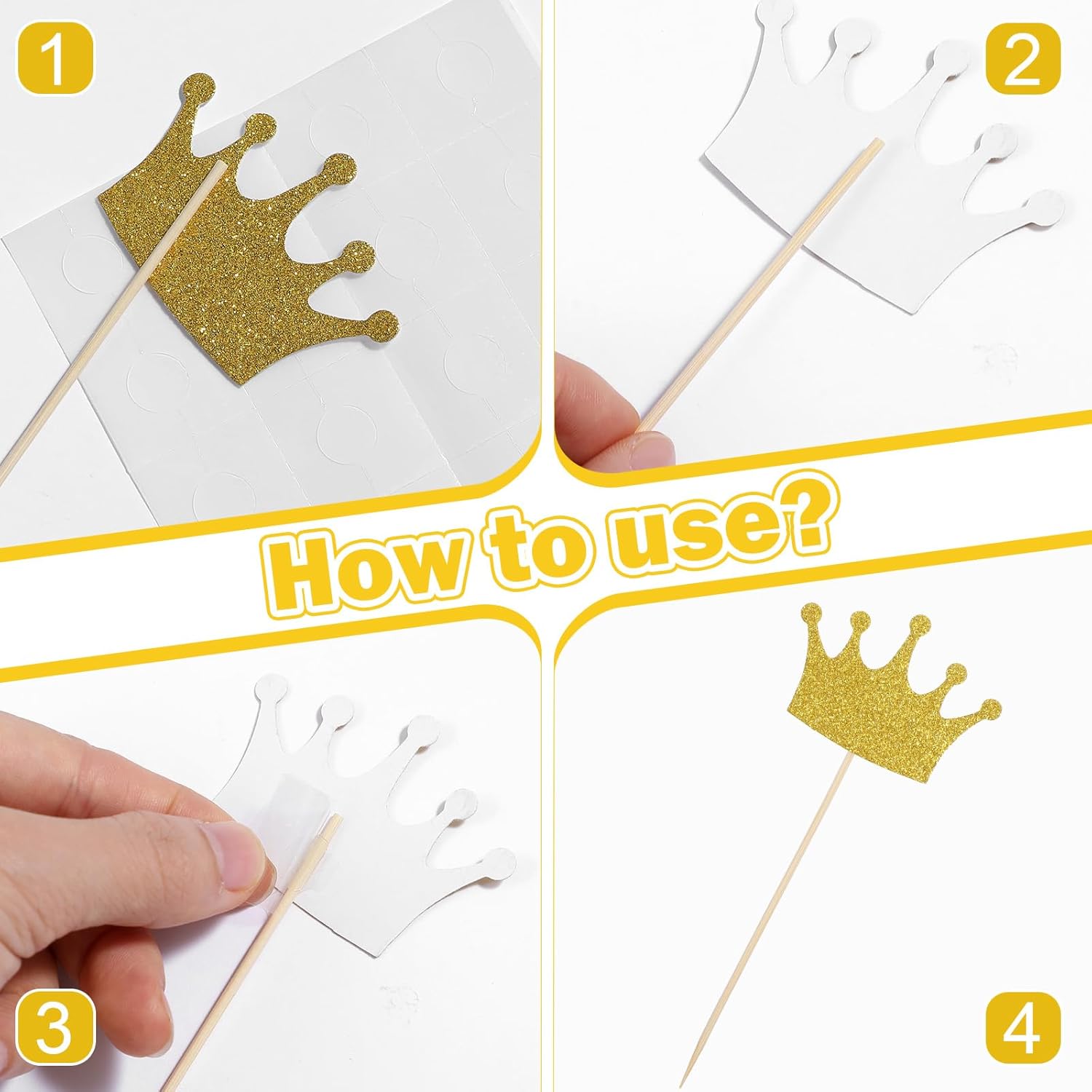 1

2

How to use?

3

4