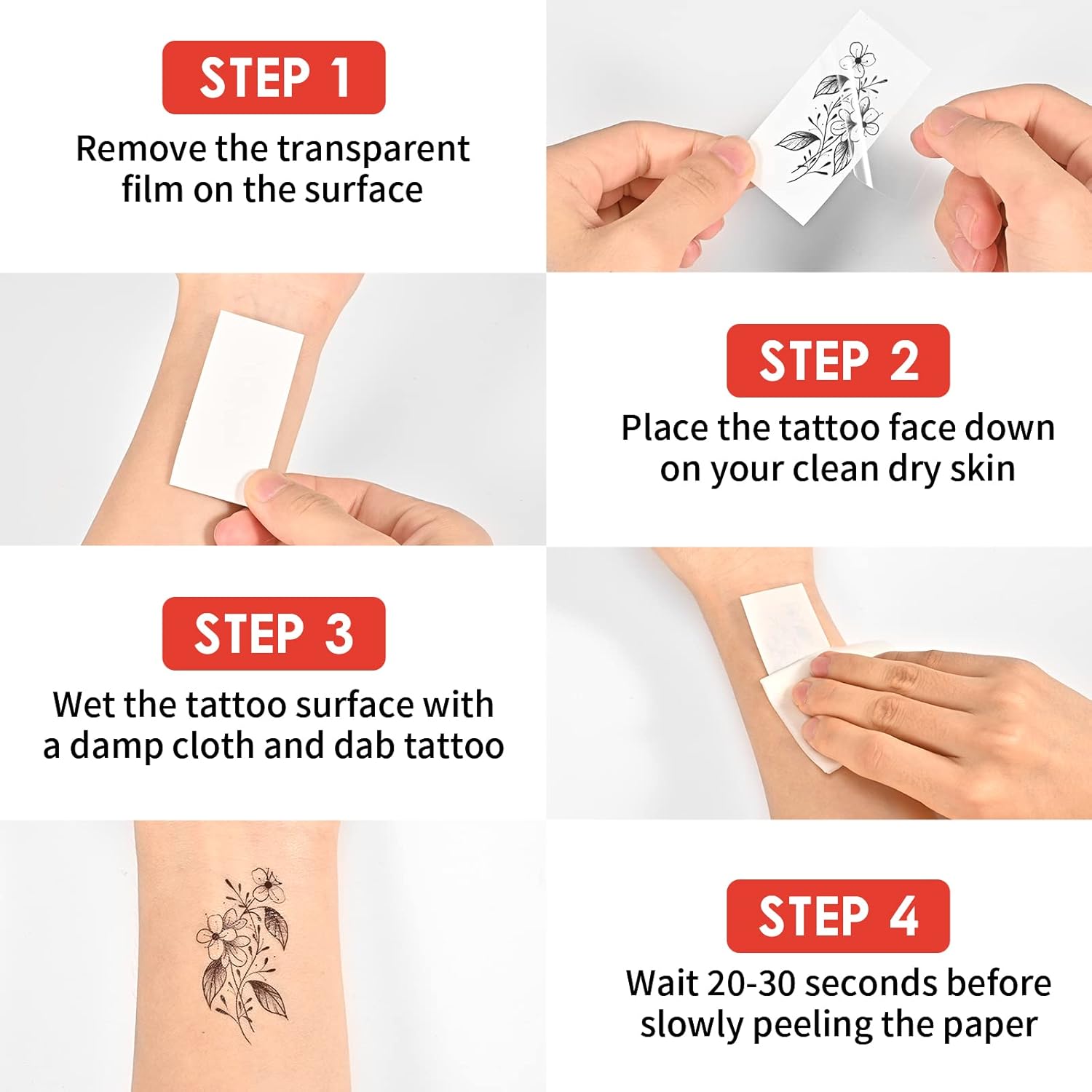 STEP 1

Remove the transparent film on the surface

STEP 2

Place the tattoo face down on your clean dry skin

STEP 3

Wet the tattoo surface with a damp cloth and dab tattoo

STEP 4

Wait 20-30 seconds before slowly peeling the paper