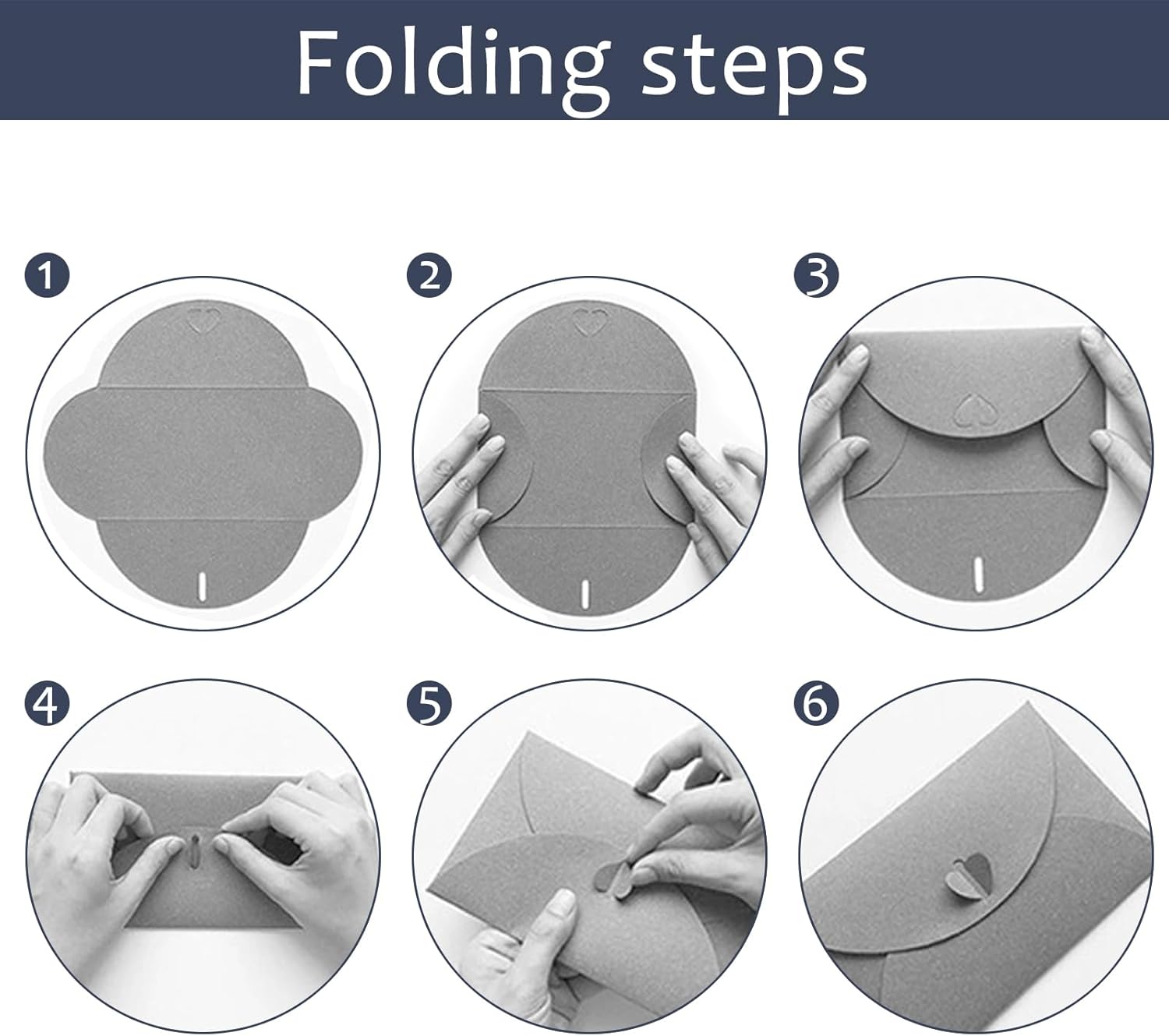 Folding steps

1

2

3

4

5

6