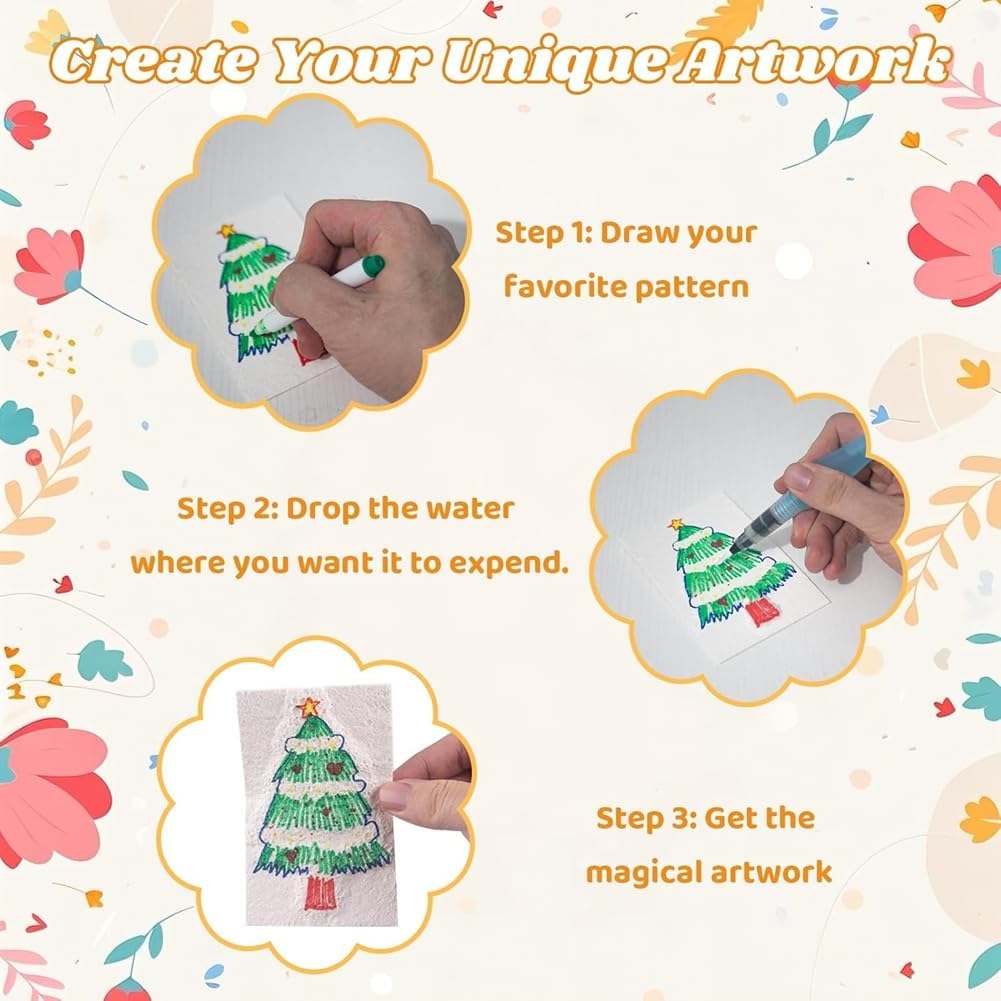 Create Your Unique Artwork

Step 1: Draw your favorite pattern

Step 2: Drop the water where you want it to expend.

Step 3: Get the magical artwork