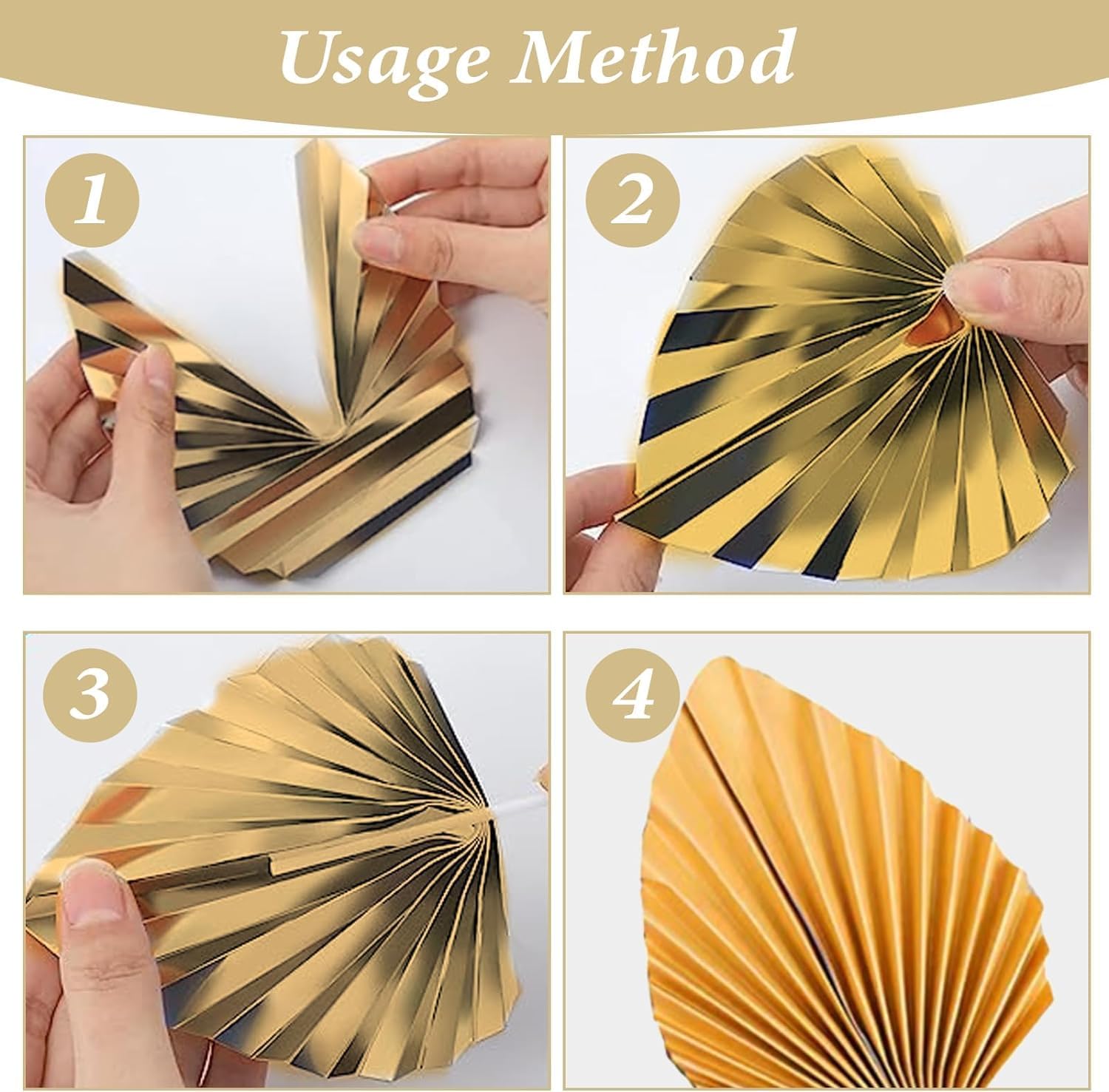 Usage Method

1

2

3

4