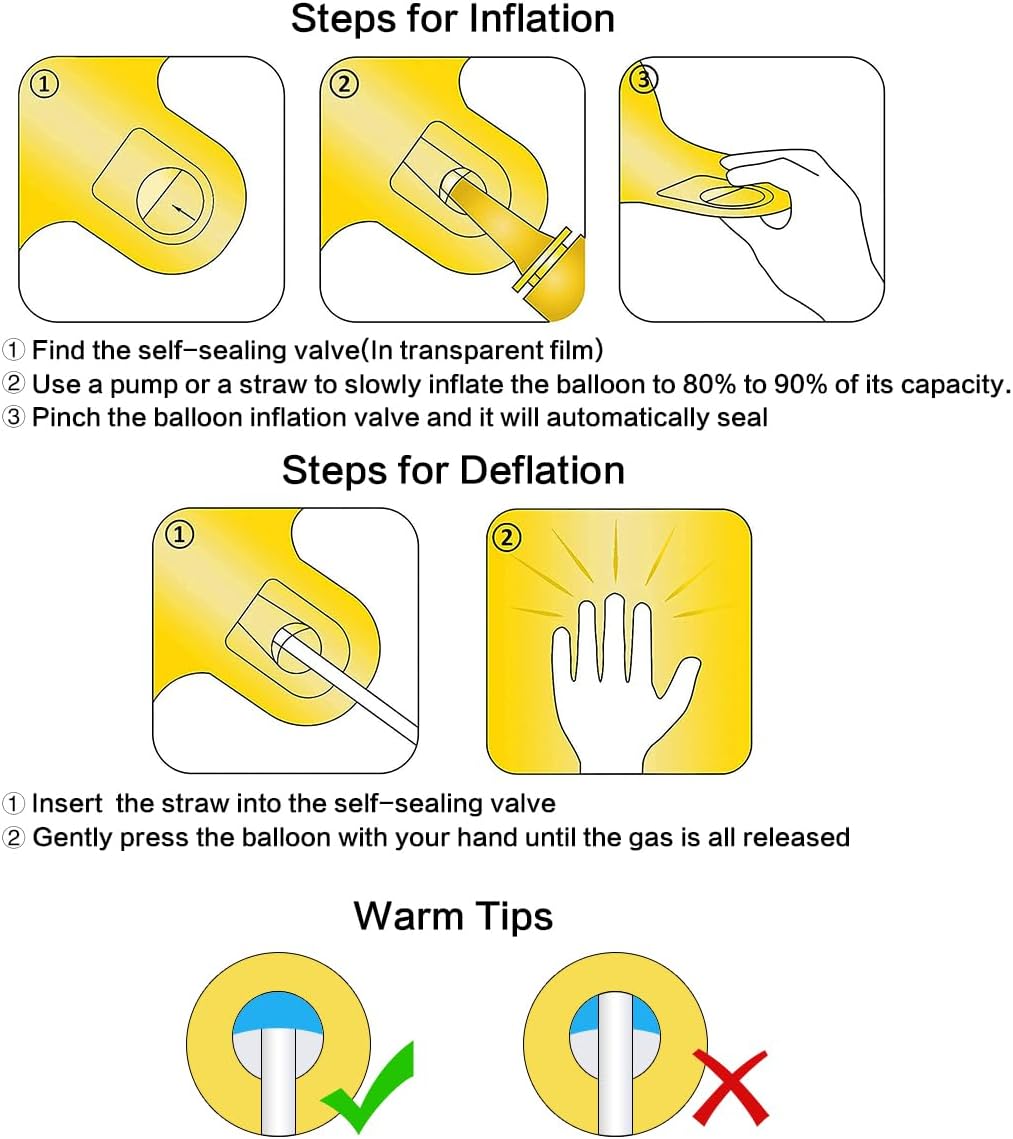 Steps for Inflation

①

②

③

① Find the self-sealing valve(In transparent film)
② Use a pump or a straw to slowly inflate the balloon to 80% to 90% of its capacity.
③ Pinch the balloon inflation valve and it will automatically seal

Steps for Deflation

①

②

① Insert  the straw into the self-sealing valve
② Gently press the balloon with your hand until the gas is all released

Warm Tips