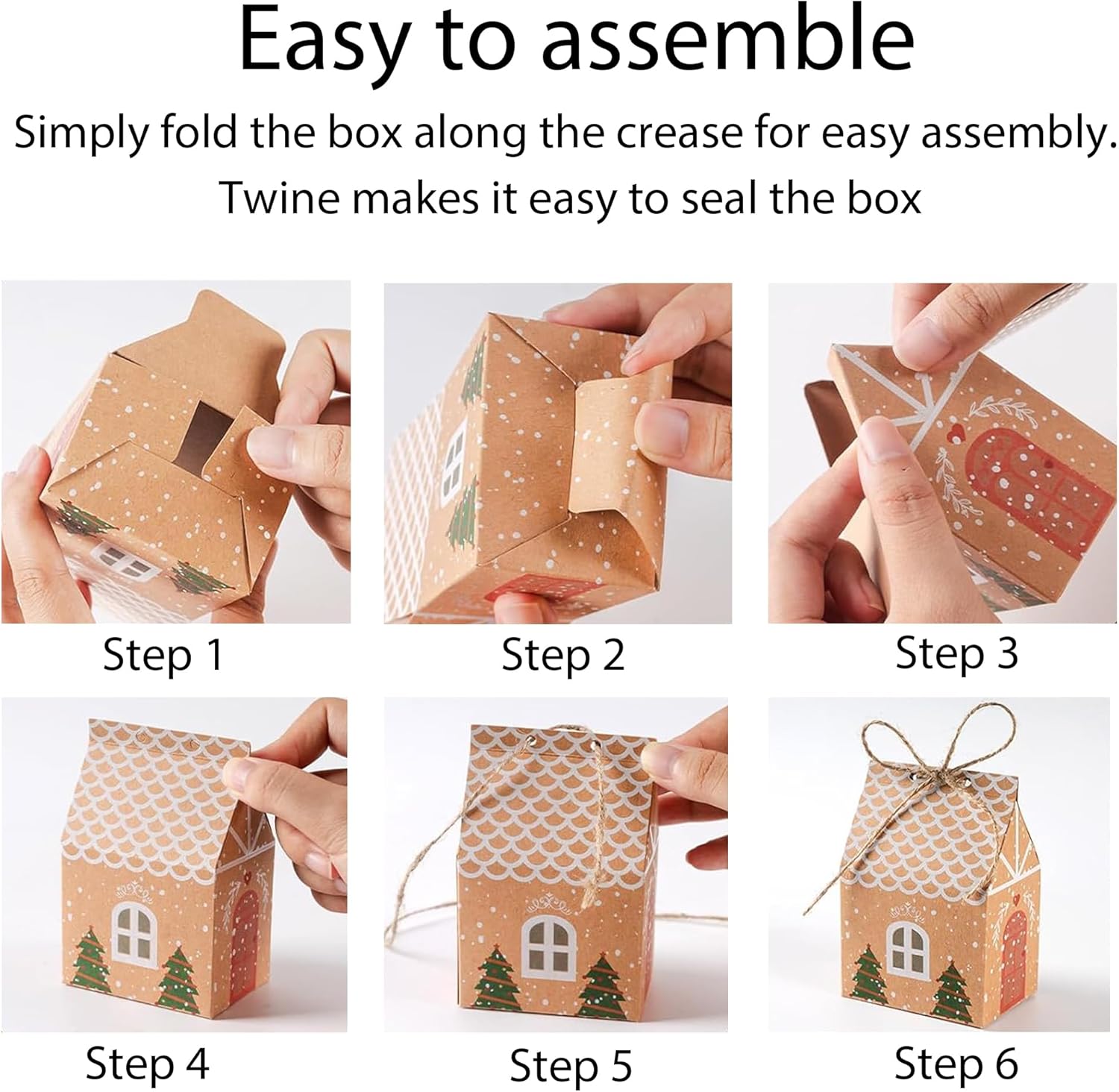 Easy to assemble

Simply fold the box along the crease for easy assembly.

Twine makes it easy to seal the box

Step 1

Step 2

Step 3

Step 4

Step 5

Step 6