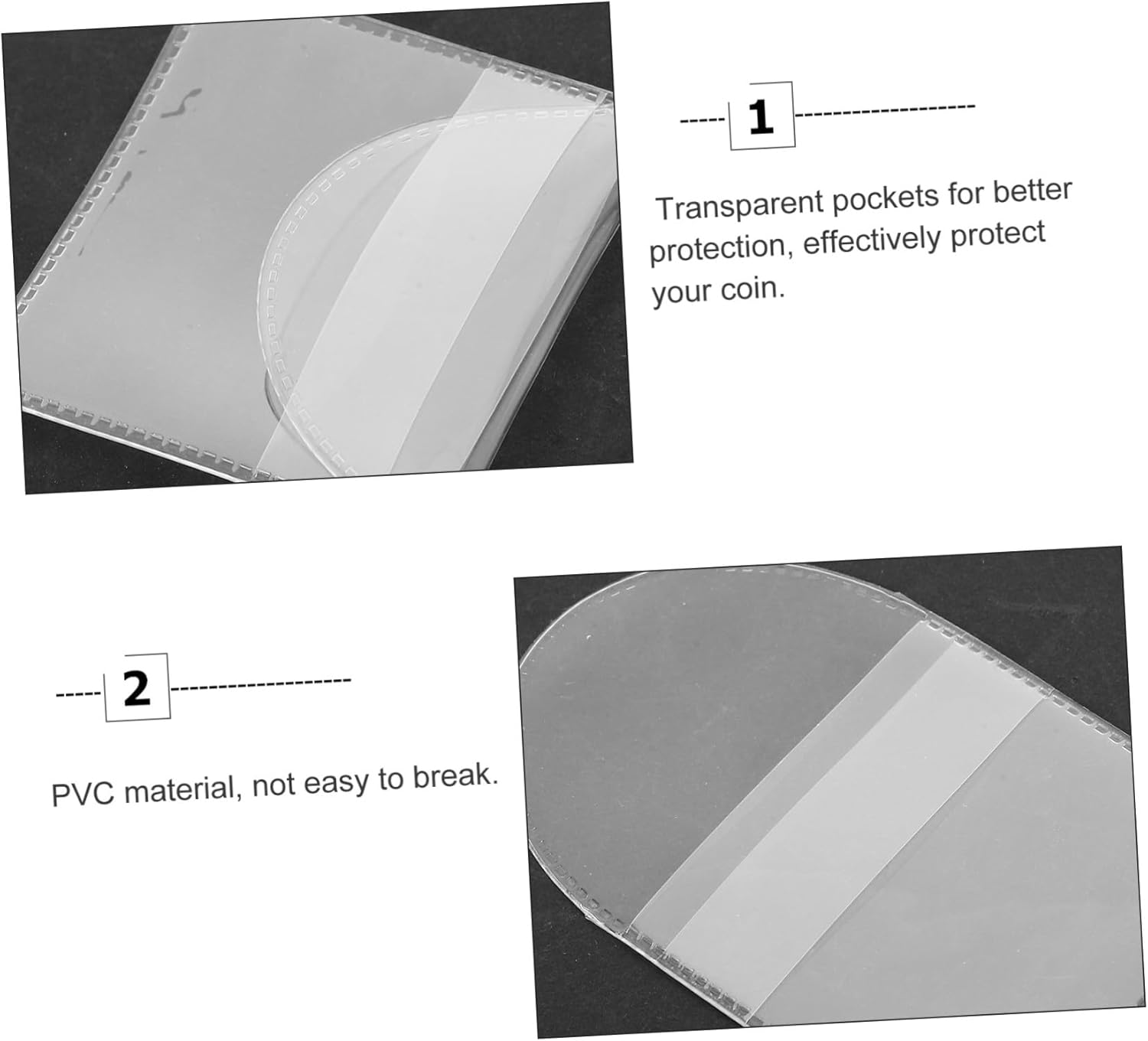 1

Transparent pockets for better protection, effectively protect your coin.

2

PVC material, not easy to break.