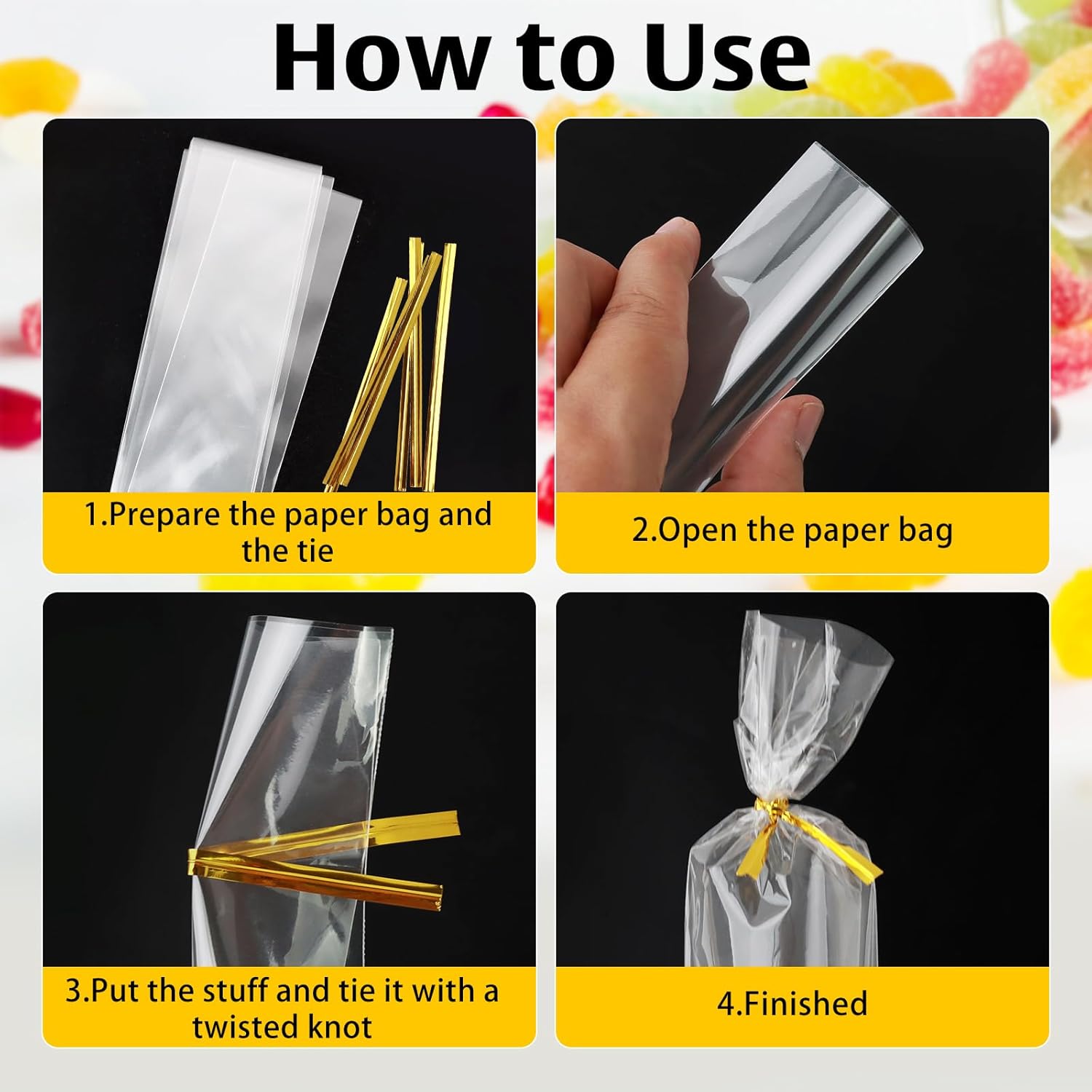 How to Use

1.Prepare the paper bag and the tie

2.Open the paper bag

3.Put the stuff and tie it with a twisted knot

4.Finished