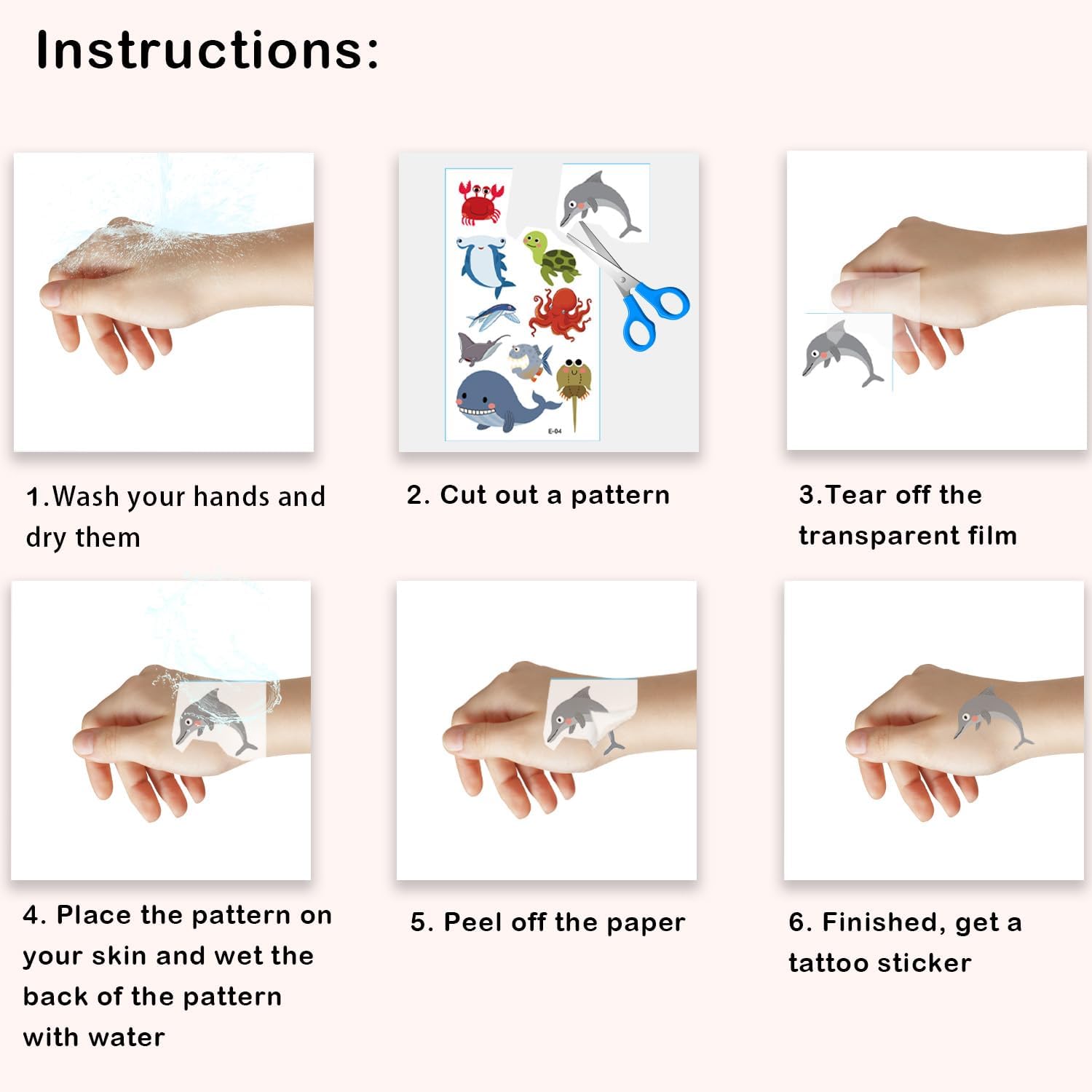 Instructions:

E-04

1.Wash your hands and dry them

2. Cut out a pattern

3.Tear off the transparent film

4. Place the pattern on your skin and wet the back of the pattern with water

5. Peel off the paper

6. Finished, get a tattoo sticker