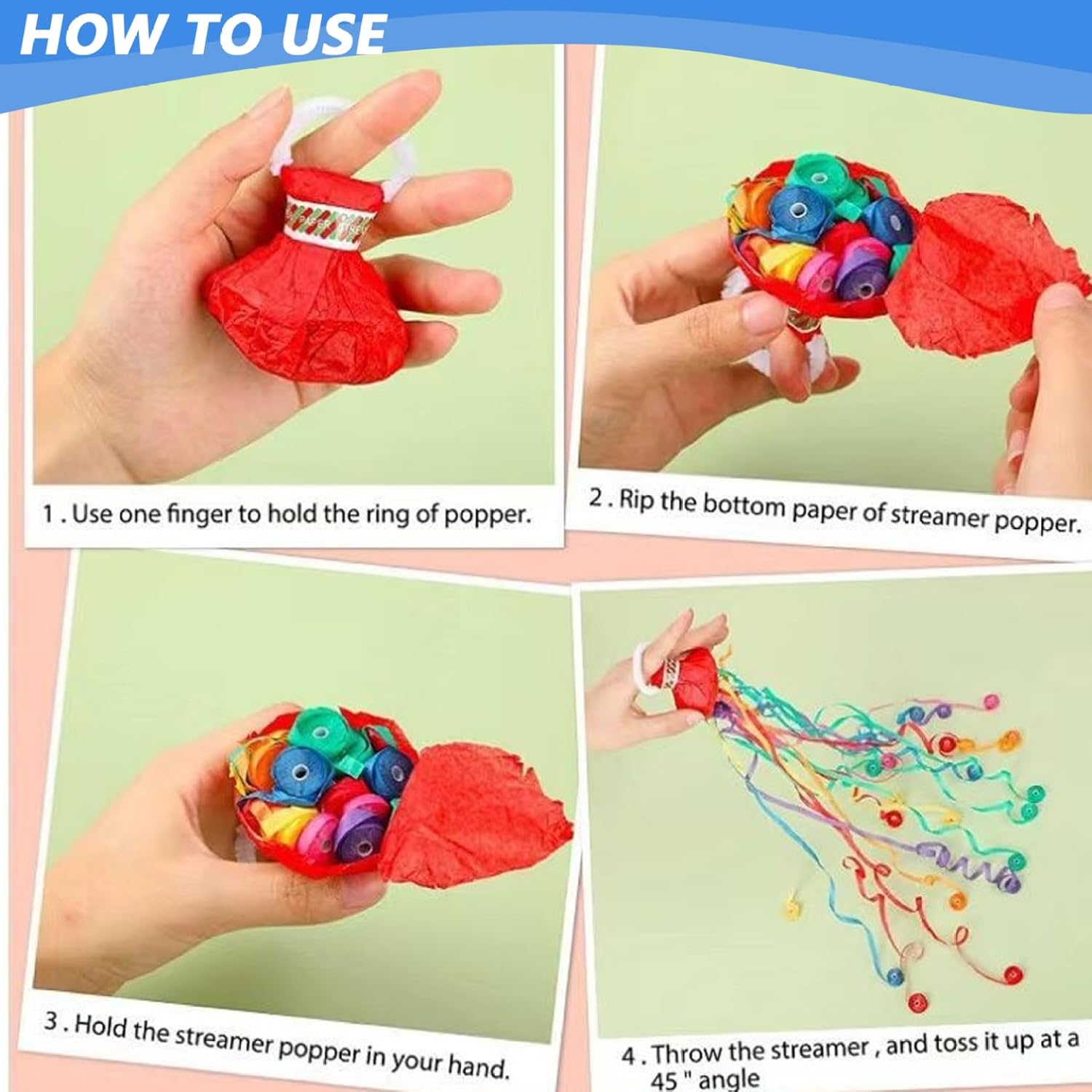 HOW TO USE

1 . Use one finger to hold the ring of popper.

2 . Rip the bottom paper of streamer popper.

3 . Hold the streamer popper in your hand.

4 . Throw the streamer , and toss it up at a 45 " angle