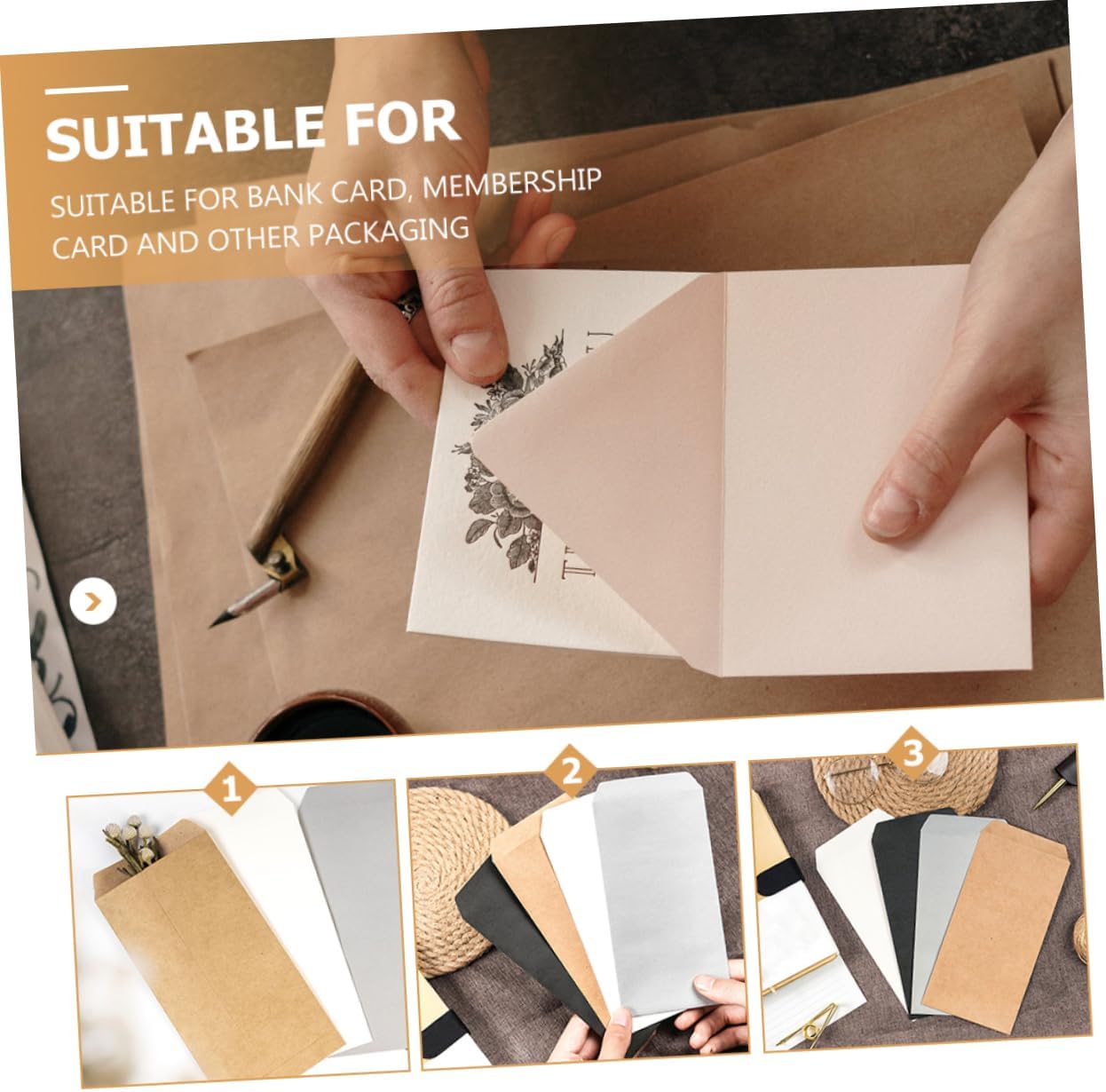 SUITABLE FOR

SUITABLE FOR BANK CARD, MEMBERSHIP CARD AND OTHER PACKAGING

1

2

3