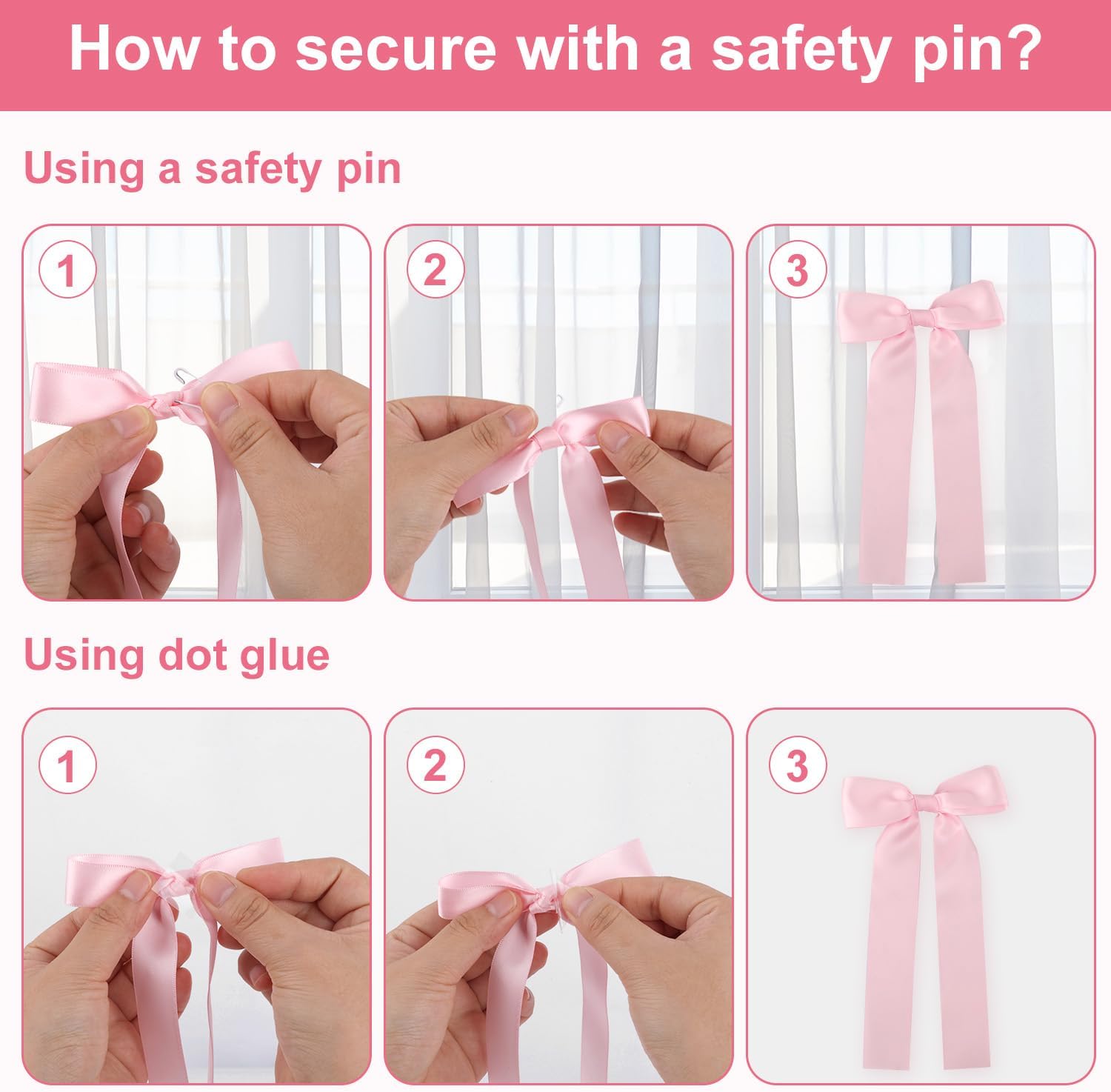 How to secure with a safety pin?

Using a safety pin

1

2

3

Using dot glue

1

2

3