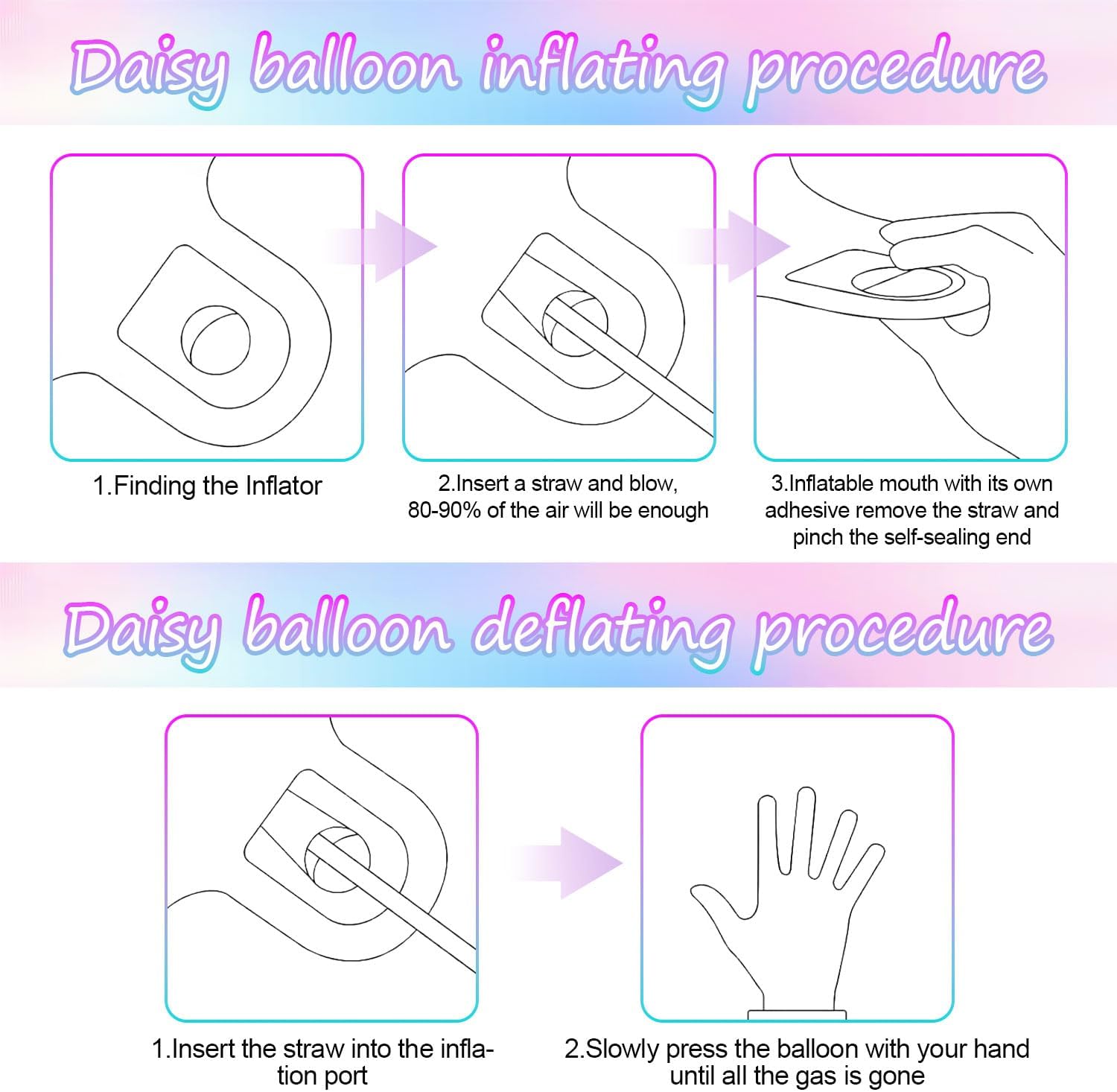 Daisy balloon inflating procedure

1.Finding the Inflator

2.Insert a straw and blow, 80-90% of the air will be enough

3.Inflatable mouth with its own adhesive remove the straw and pinch the self-sealing end

Daisy balloon deflating procedure

1.Insert the straw into the inflation port

2.Slowly press the balloon with your hand until all the gas is gone