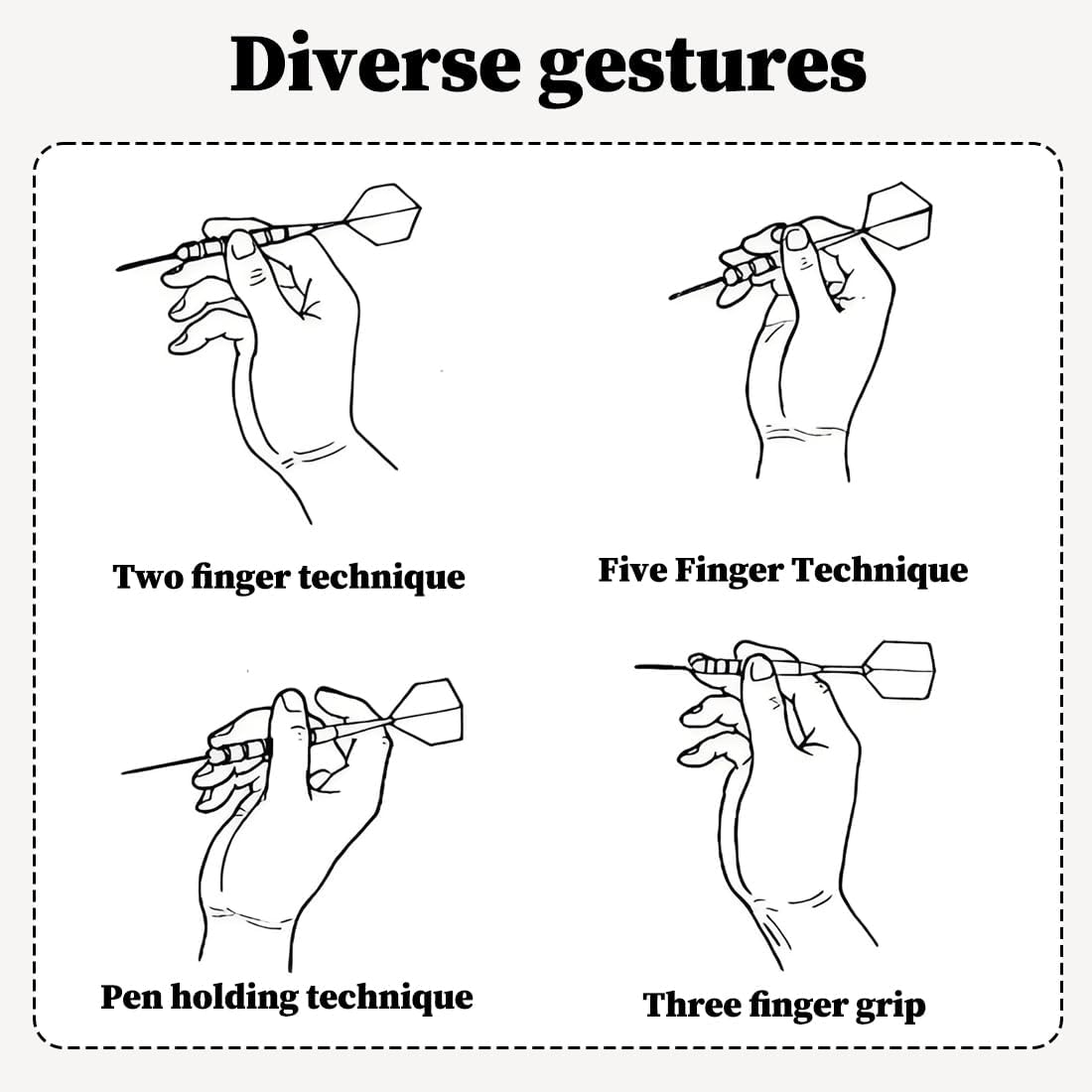 Diverse gestures

Two finger technique

Five Finger Technique

Pen holding technique

Three finger grip