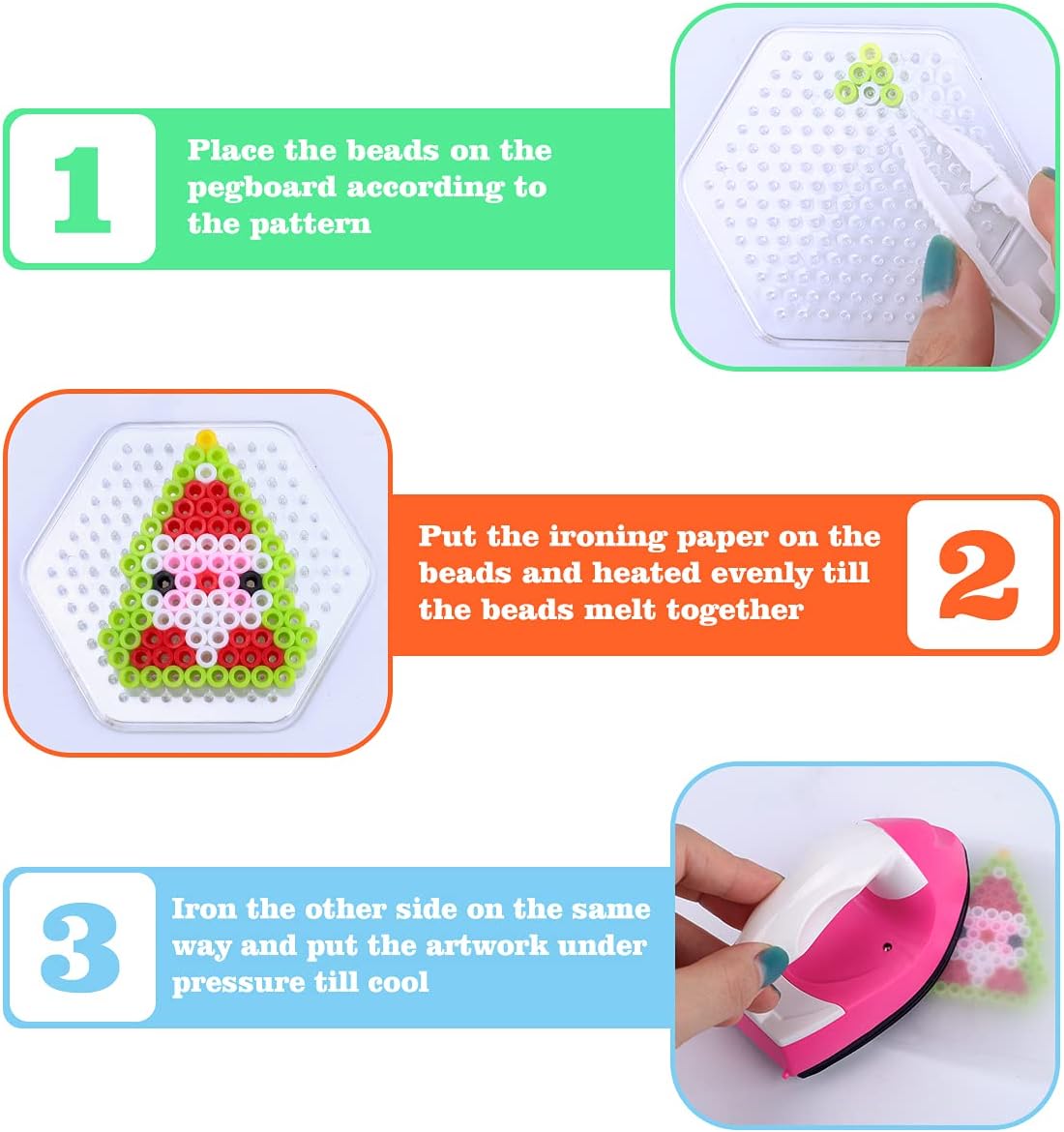 1

Place the beads on the pegboard according to the pattern

Put the ironing paper on the beads and heated evenly till the beads melt together

2

3

Iron the other side on the same way and put the artwork under pressure till cool