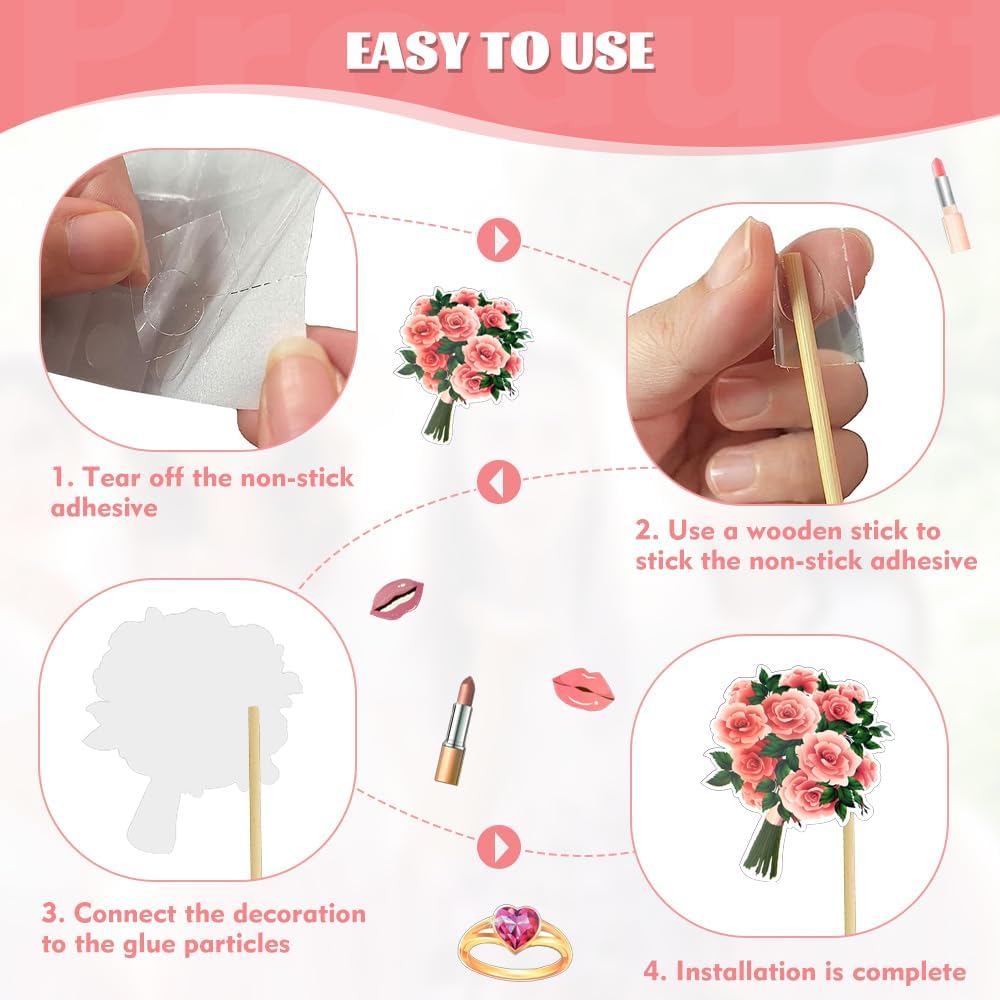 EASY TO USE

1. Tear off the non-stick adhesive

2. Use a wooden stick to stick the non-stick adhesive

3. Connect the decoration to the glue particles

4. Installation is complete