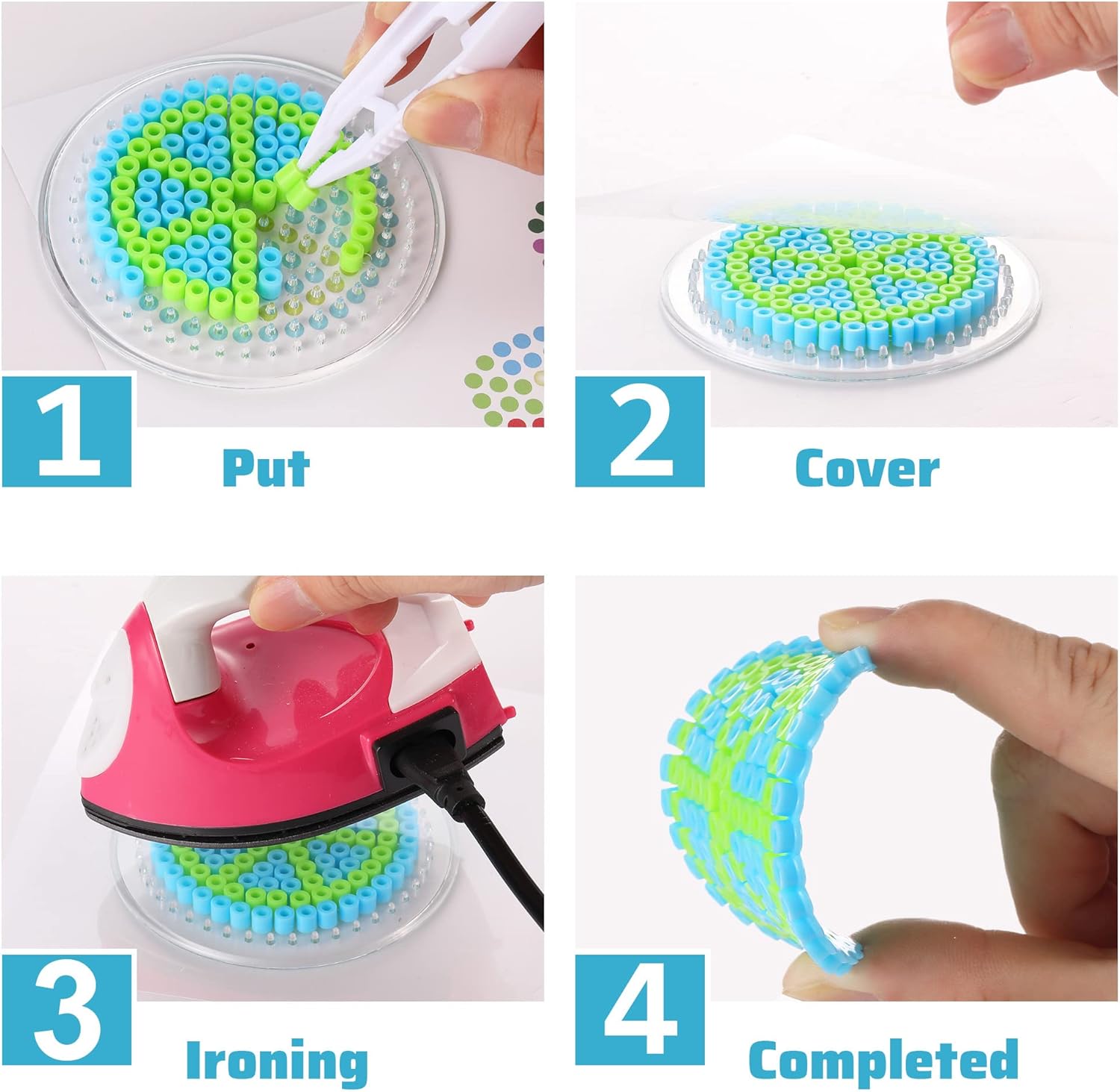 1 Put

2 Cover

3 Ironing

4 Completed