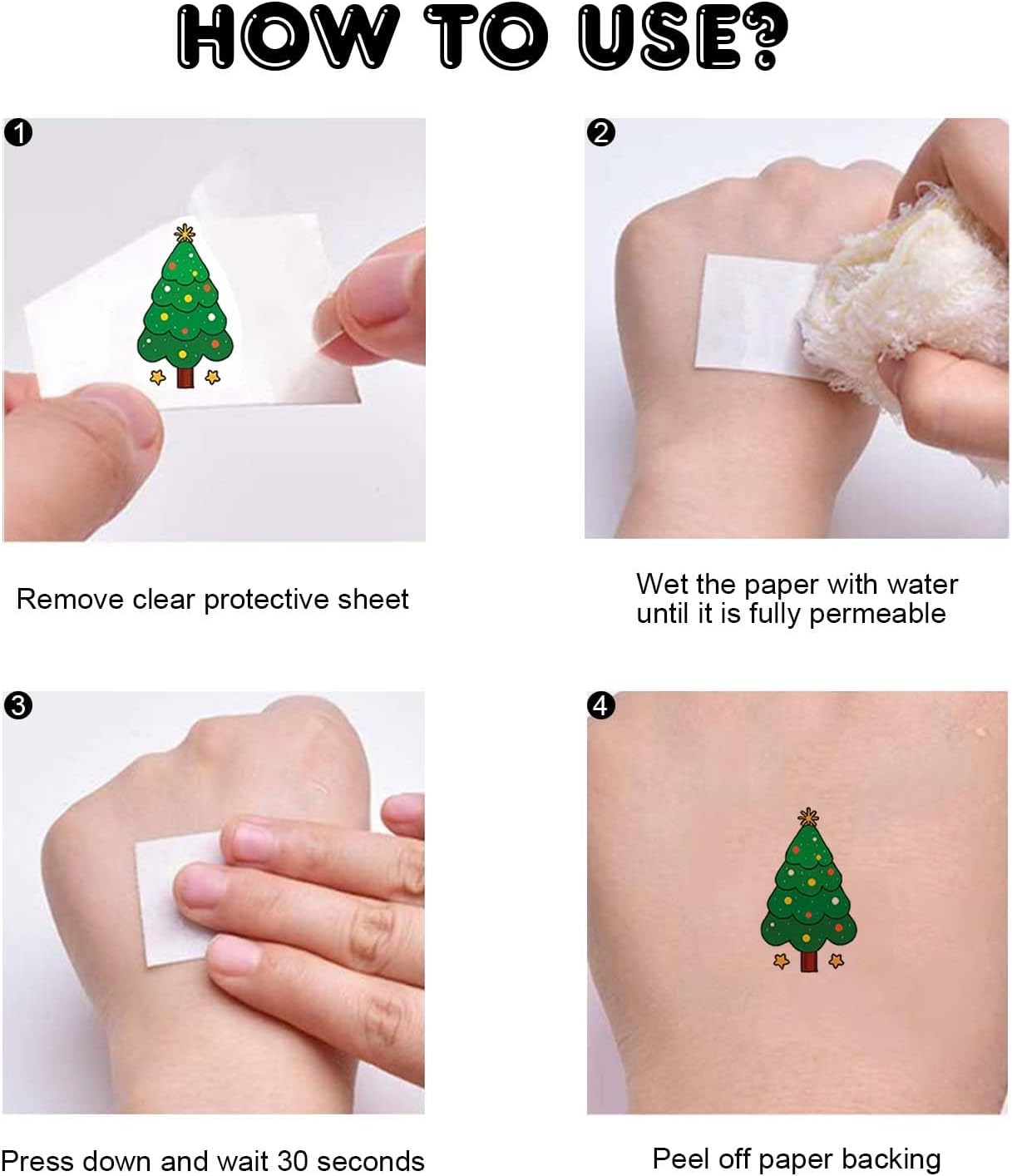 HOW TO USE?

1

Remove clear protective sheet

2

Wet the paper with water until it is fully permeable

3

Press down and wait 30 seconds

4

Peel off paper backing