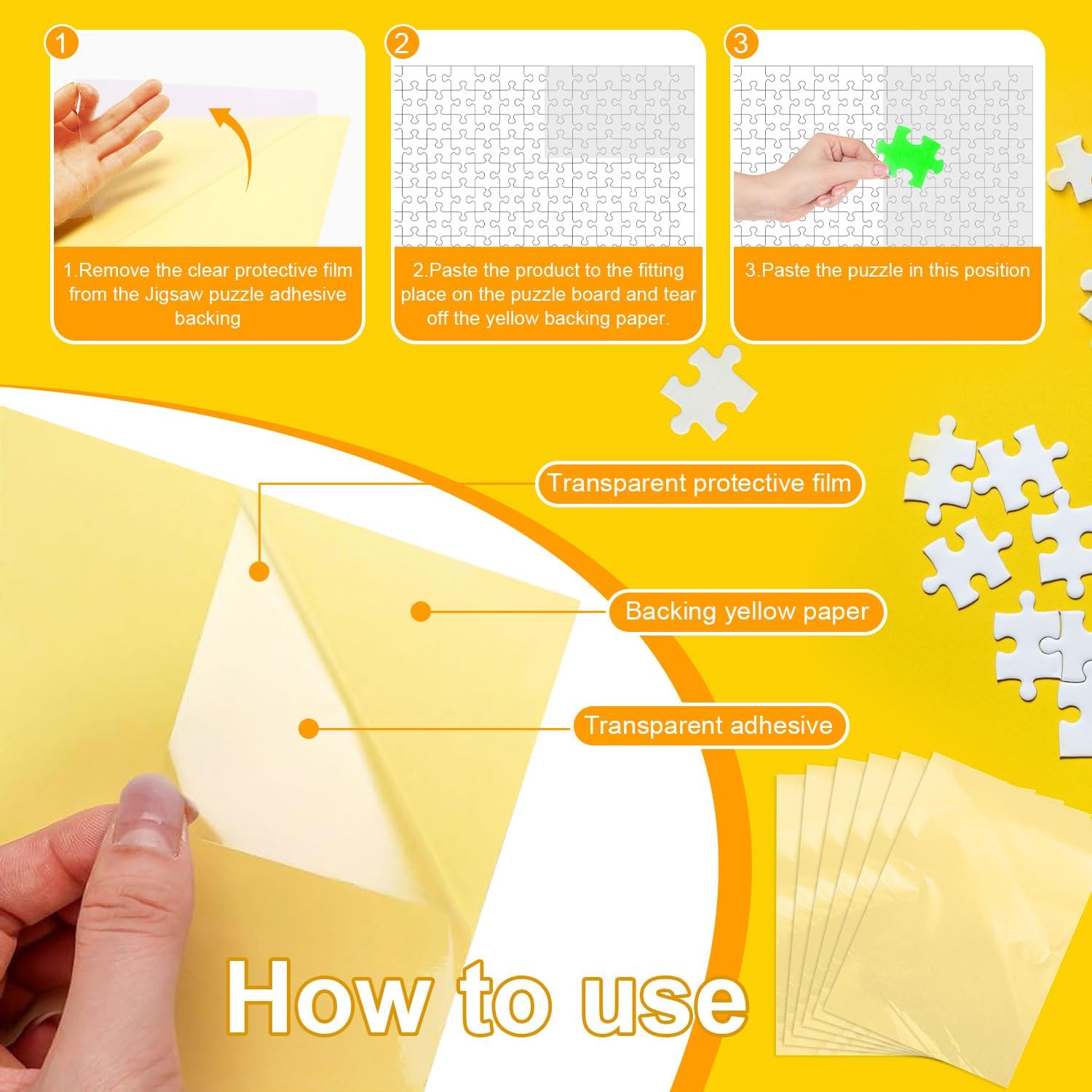 1

1.Remove the clear protective film from the Jigsaw puzzle adhesive backing

2

2.Paste the product to the fitting place on the puzzle board and tear off the yellow backing paper.

3

3.Paste the puzzle in this position

Transparent protective film

Backing yellow paper

Transparent adhesive

How to use