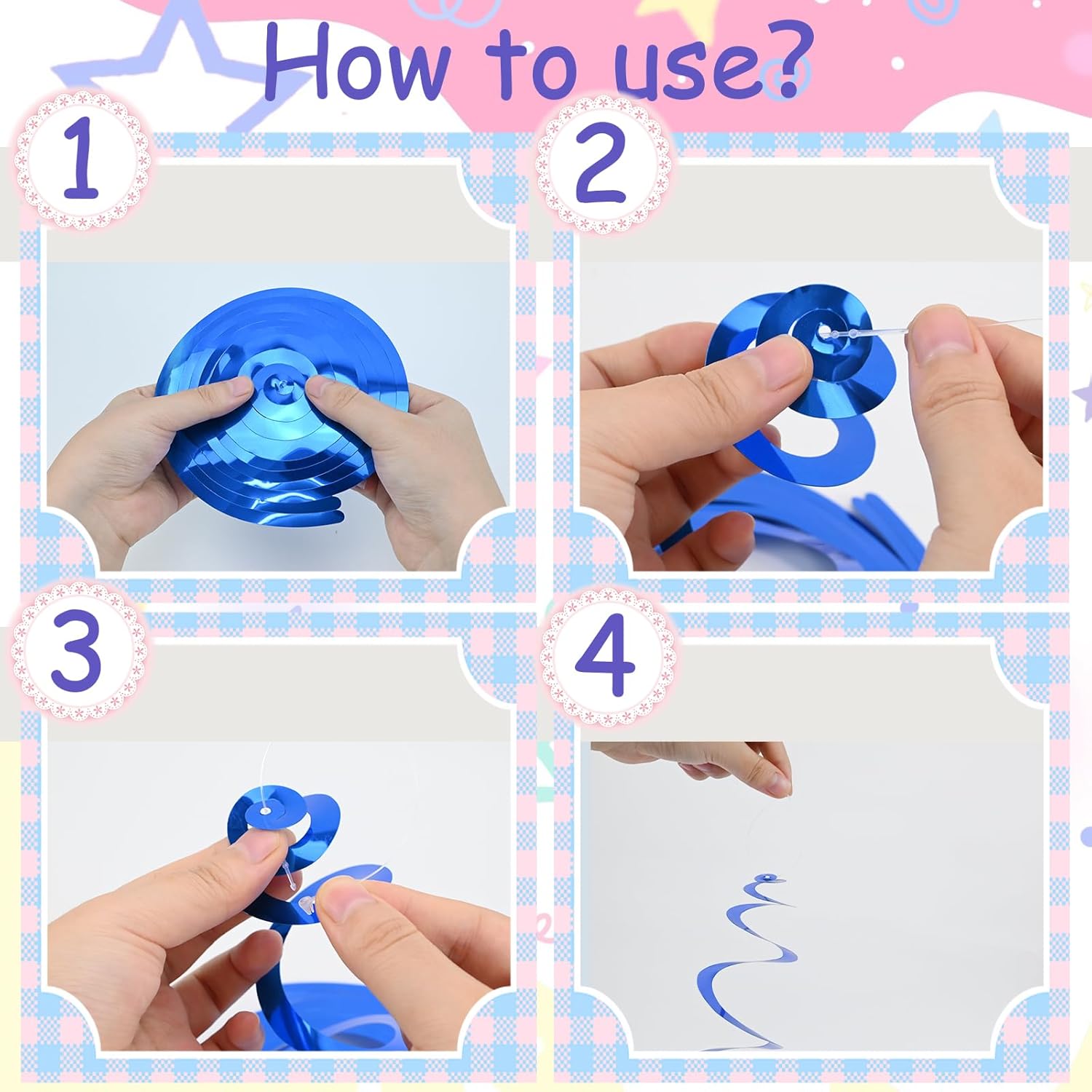 How to use?

1

2

3

4