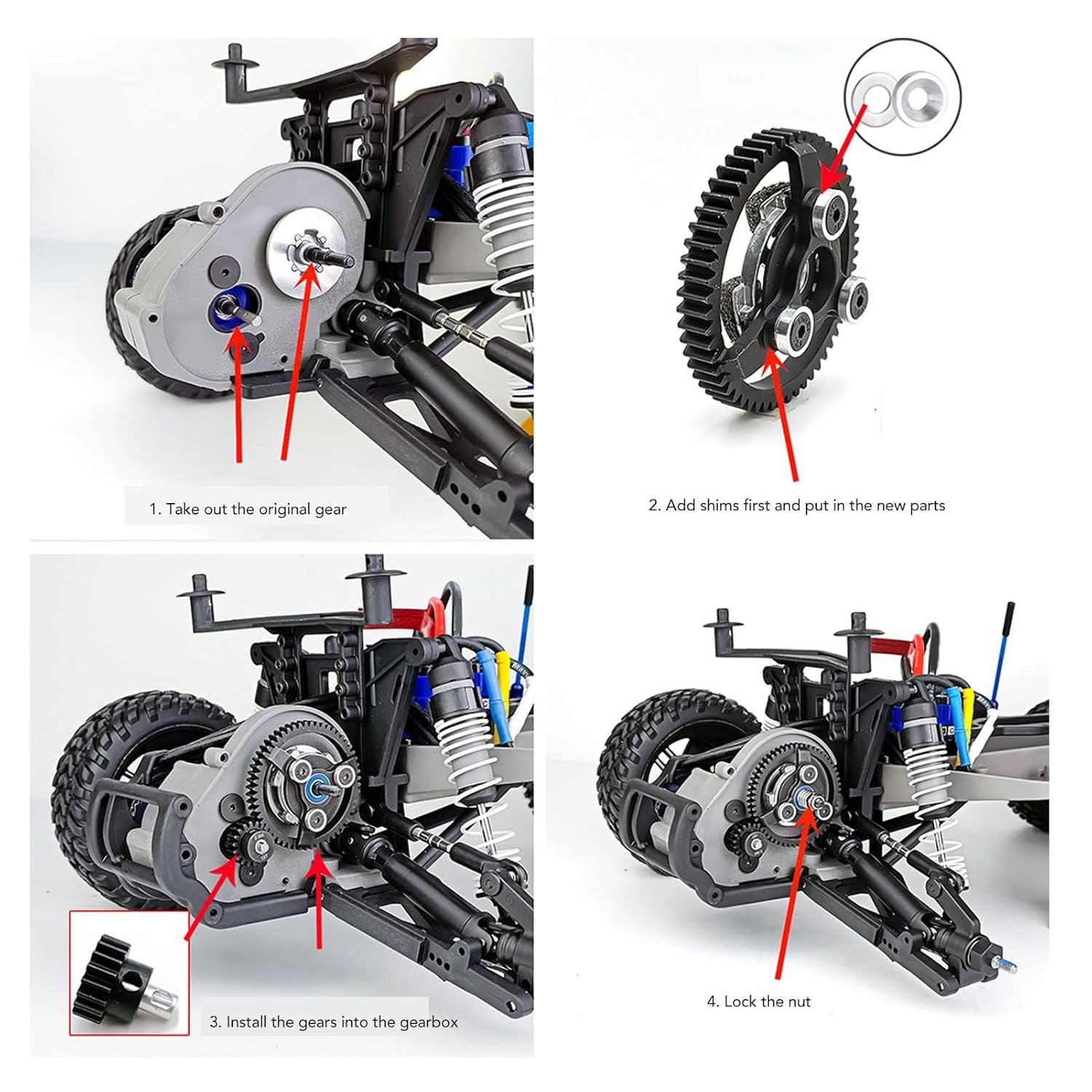 1. Take out the original gear

2. Add shims first and put in the new parts

3. Install the gears into the gearbox

4. Lock the nut