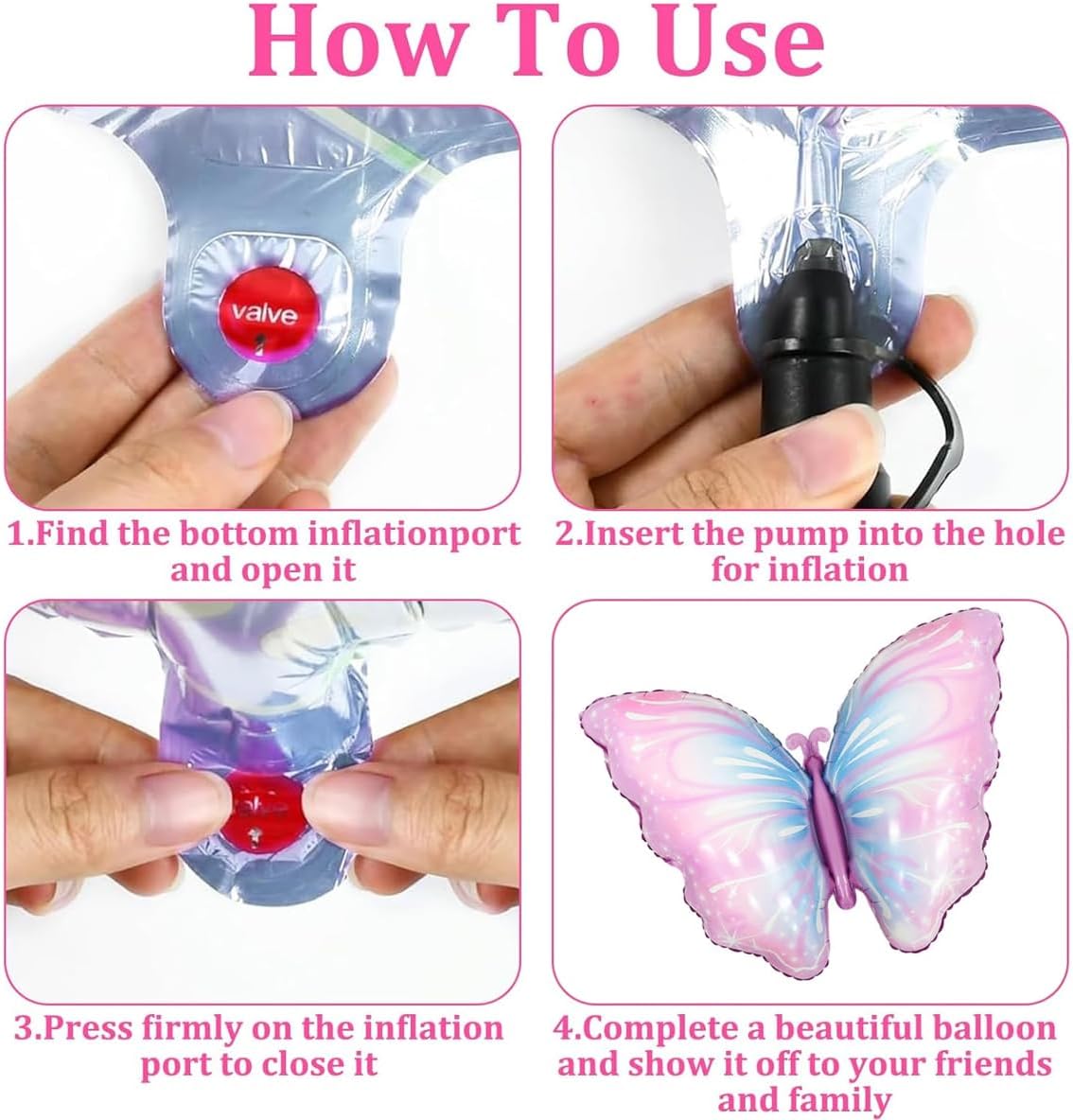 How To Use

valve

1.Find the bottom inflationport and open it

2.Insert the pump into the hole for inflation

3.Press firmly on the inflation port to close it

4.Complete a beautiful balloon and show it off to your friends and family