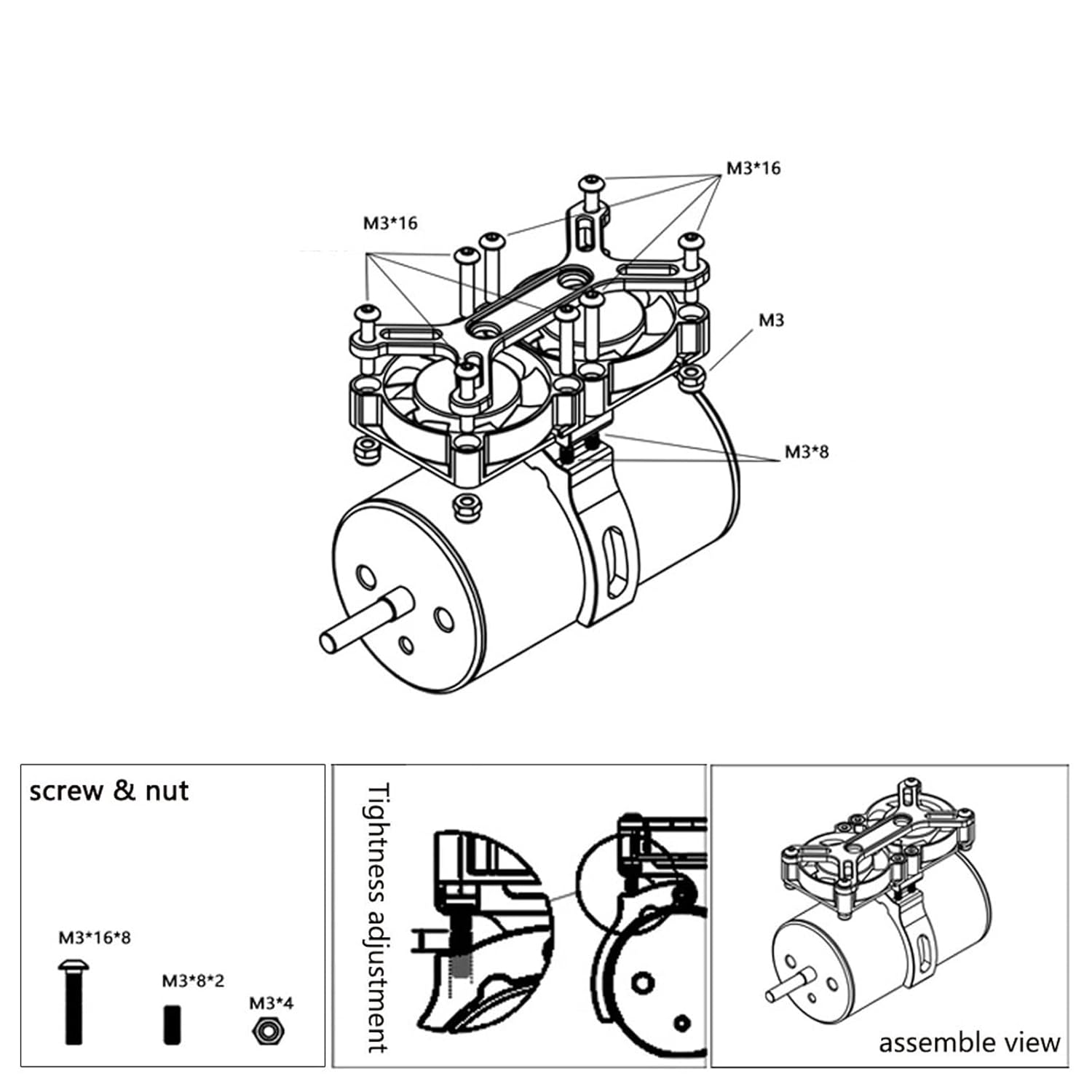 M3*16

M3*16

M3

M3*8

screw & nut

M3*16*8

M3*8*2

M3*4

Tightness adjustment

assemble view