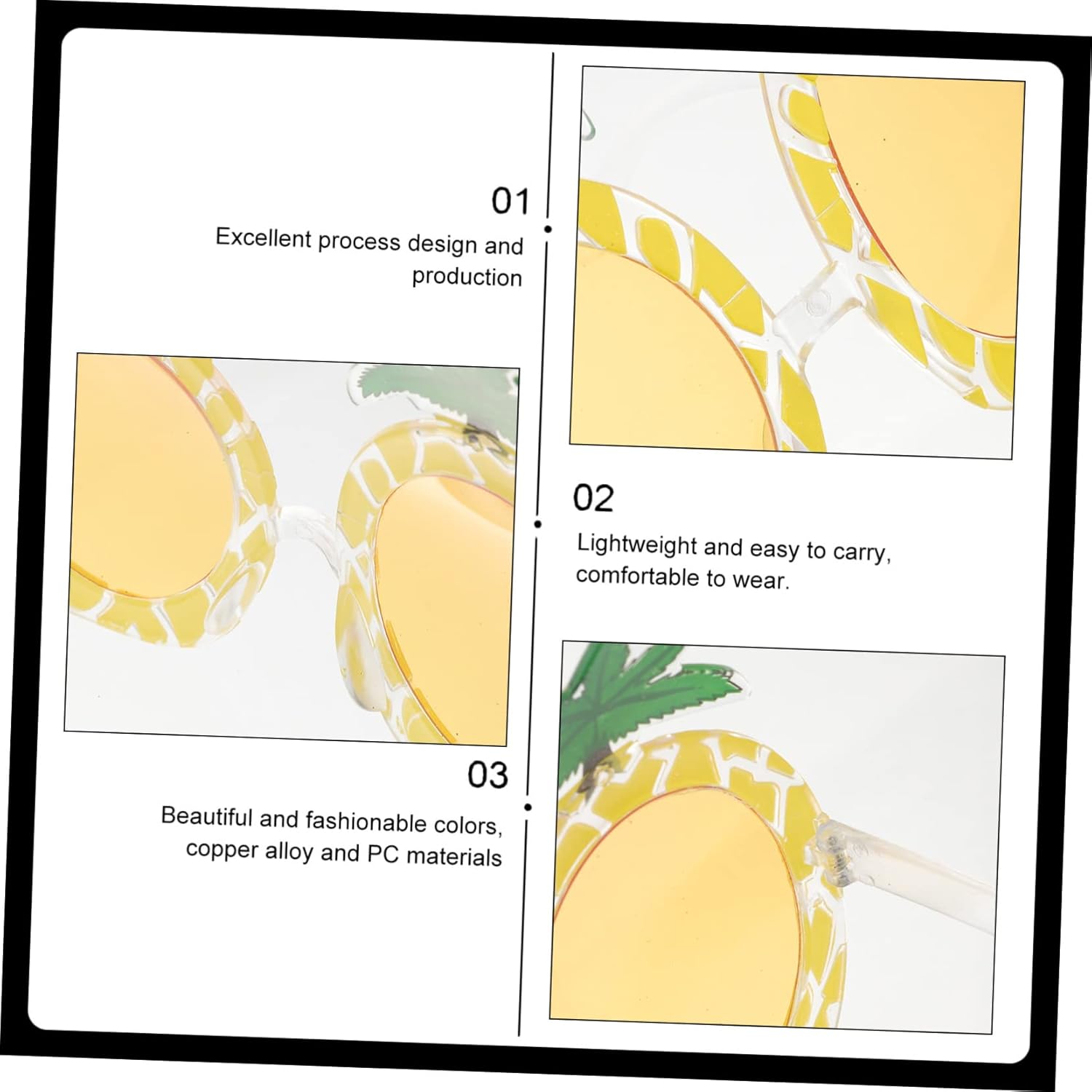 01

Excellent process design and production

02

Lightweight and easy to carry, comfortable to wear.

03

Beautiful and fashionable colors, copper alloy and PC materials