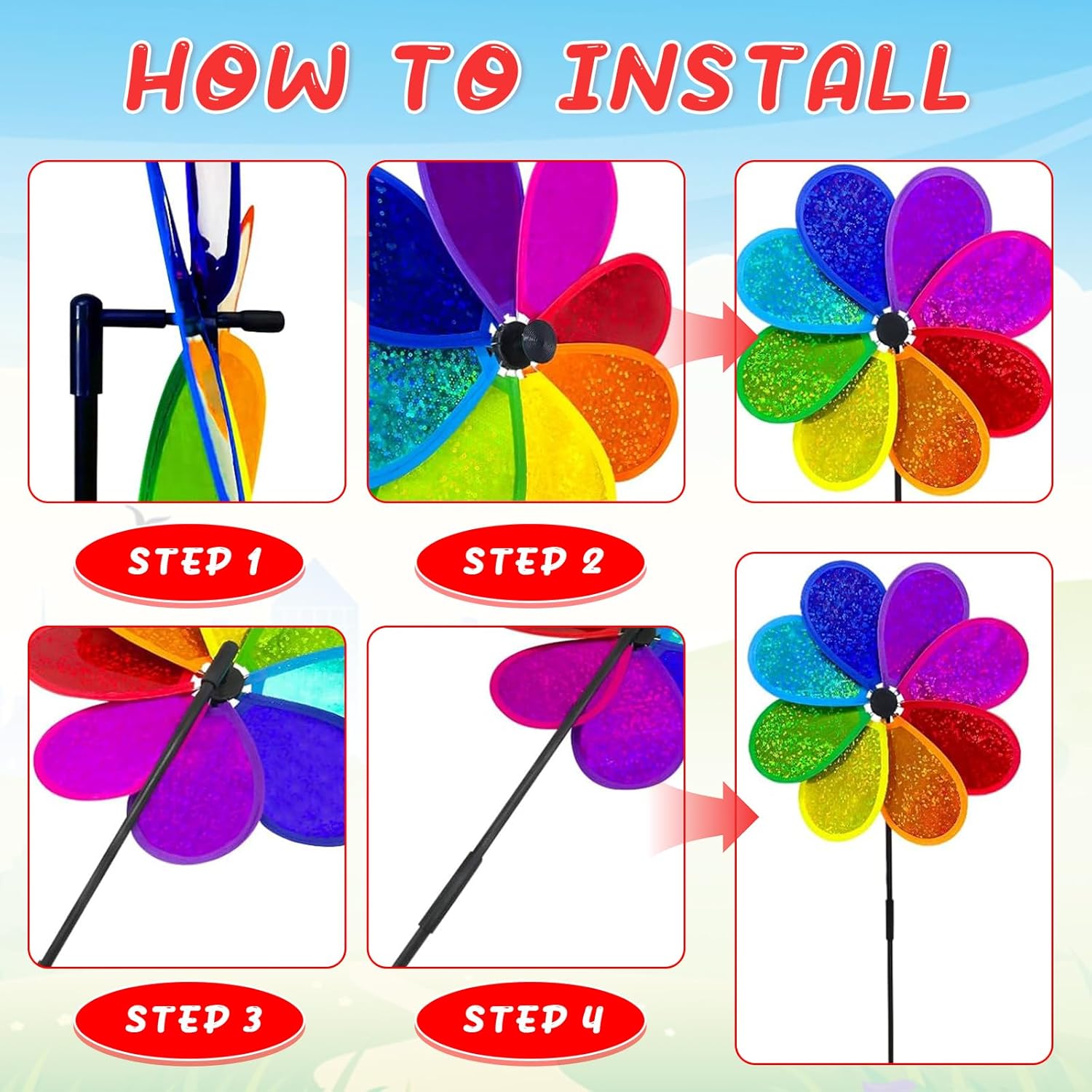 HOW TO INSTALL

STEP 1

STEP 2

STEP 3

STEP 4