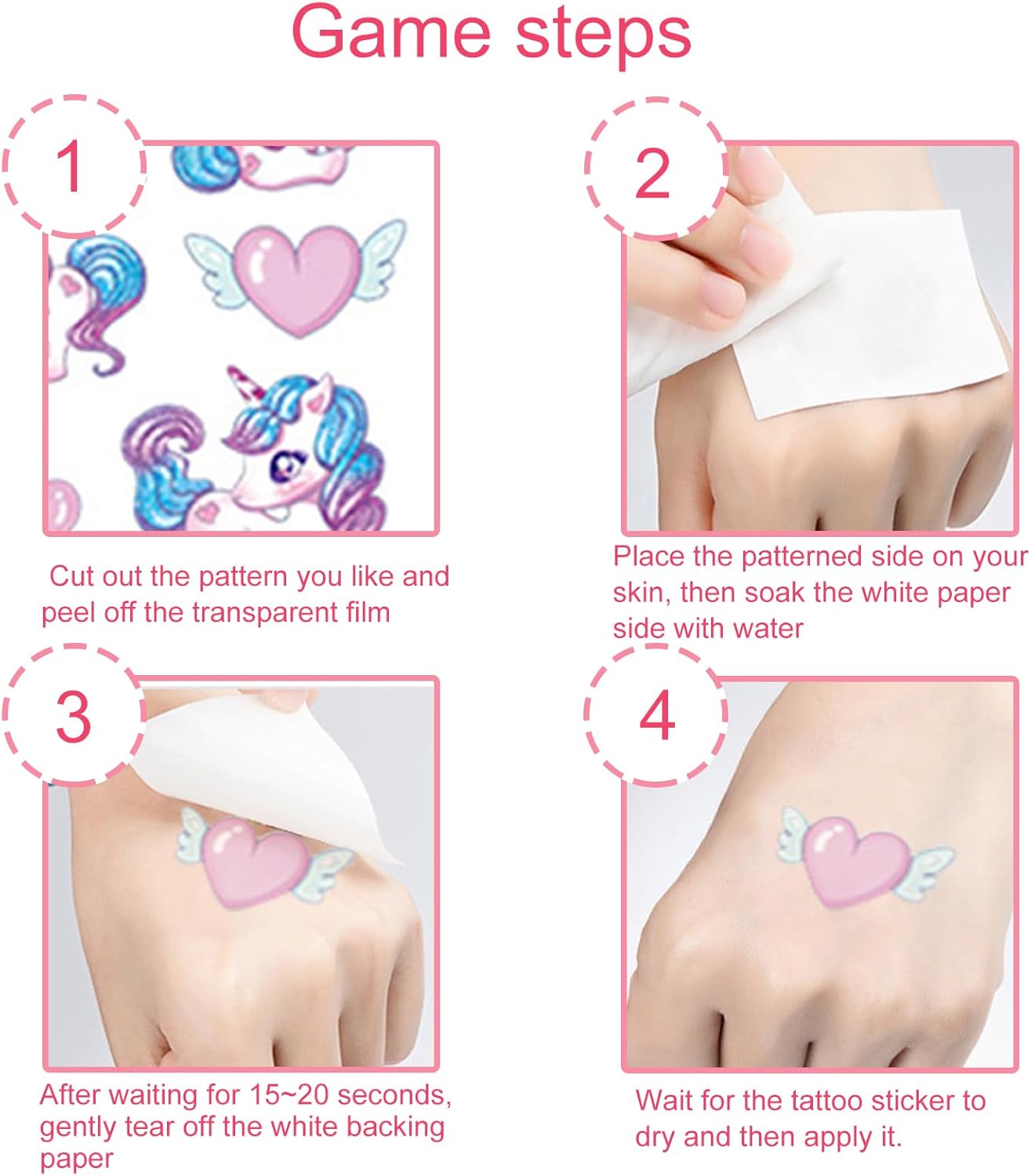 Game steps

1

Cut out the pattern you like and peel off the transparent film

2

Place the patterned side on your skin, then soak the white paper side with water

3

After waiting for 15~20 seconds, gently tear off the white backing paper

4

Wait for the tattoo sticker to dry and then apply it.