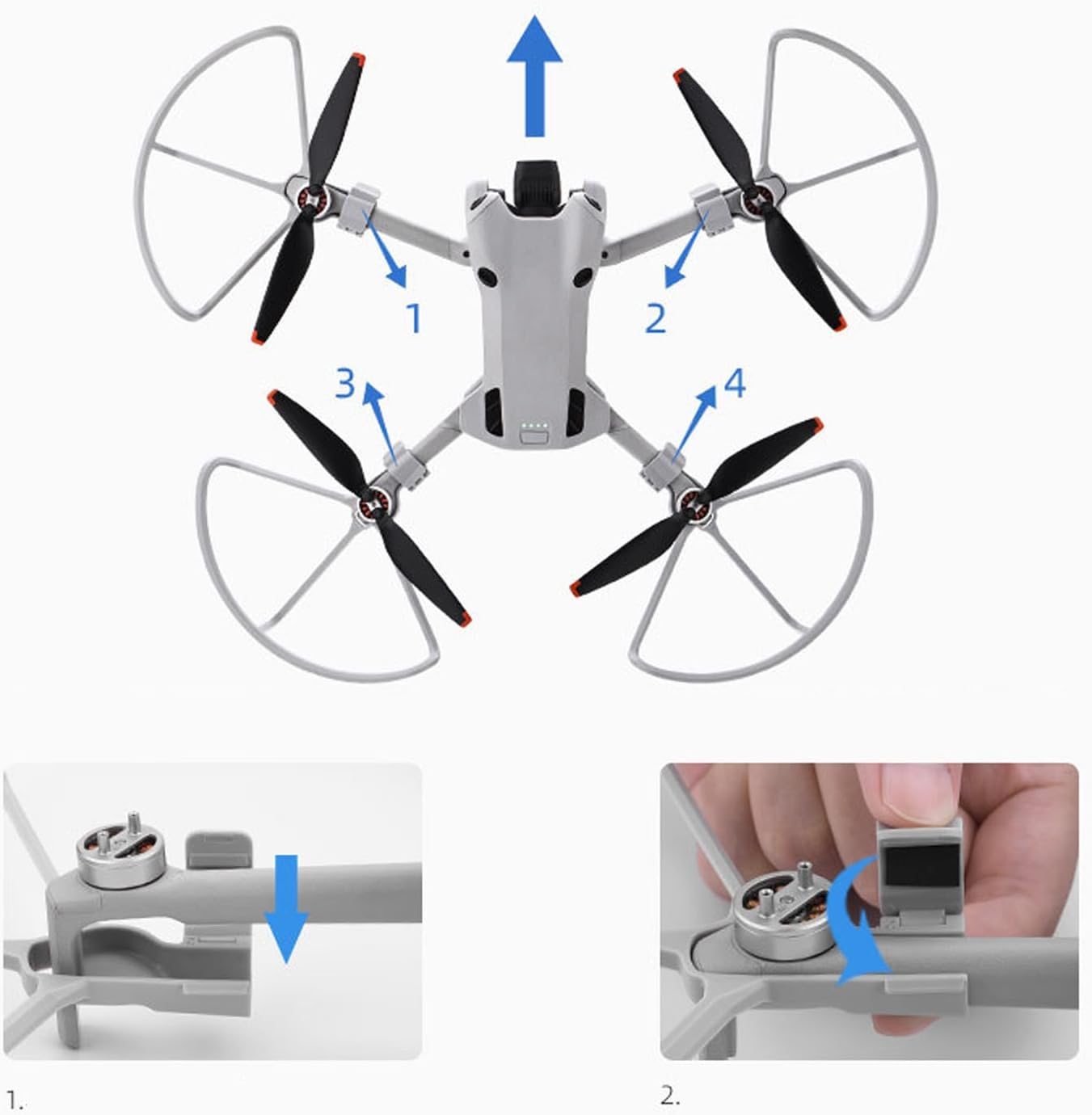 1
2
3
4

1.

2.