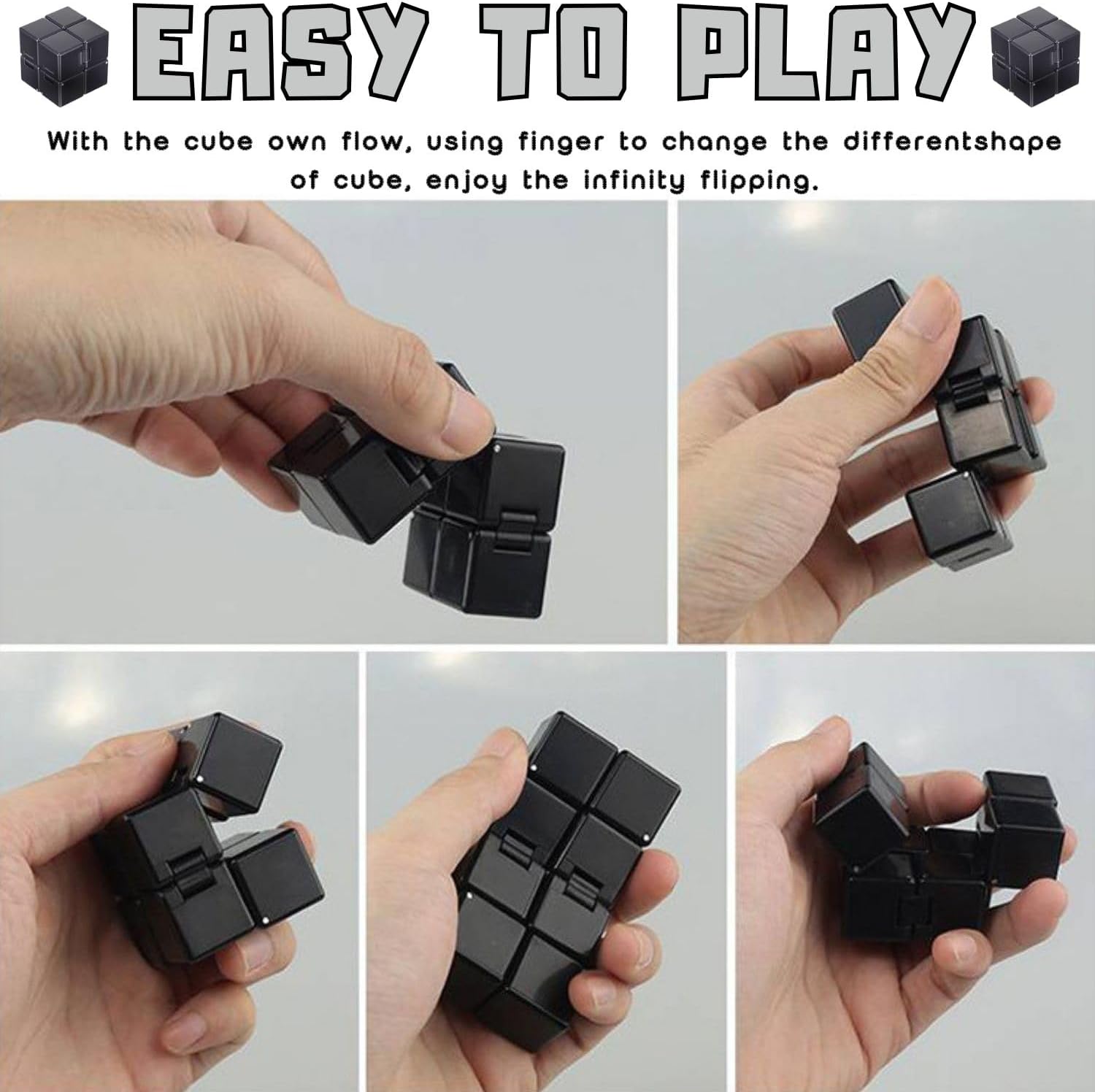 EASY TO PLAY

With the cube own flow, using finger to change the differentshape of cube, enjoy the infinity flipping.