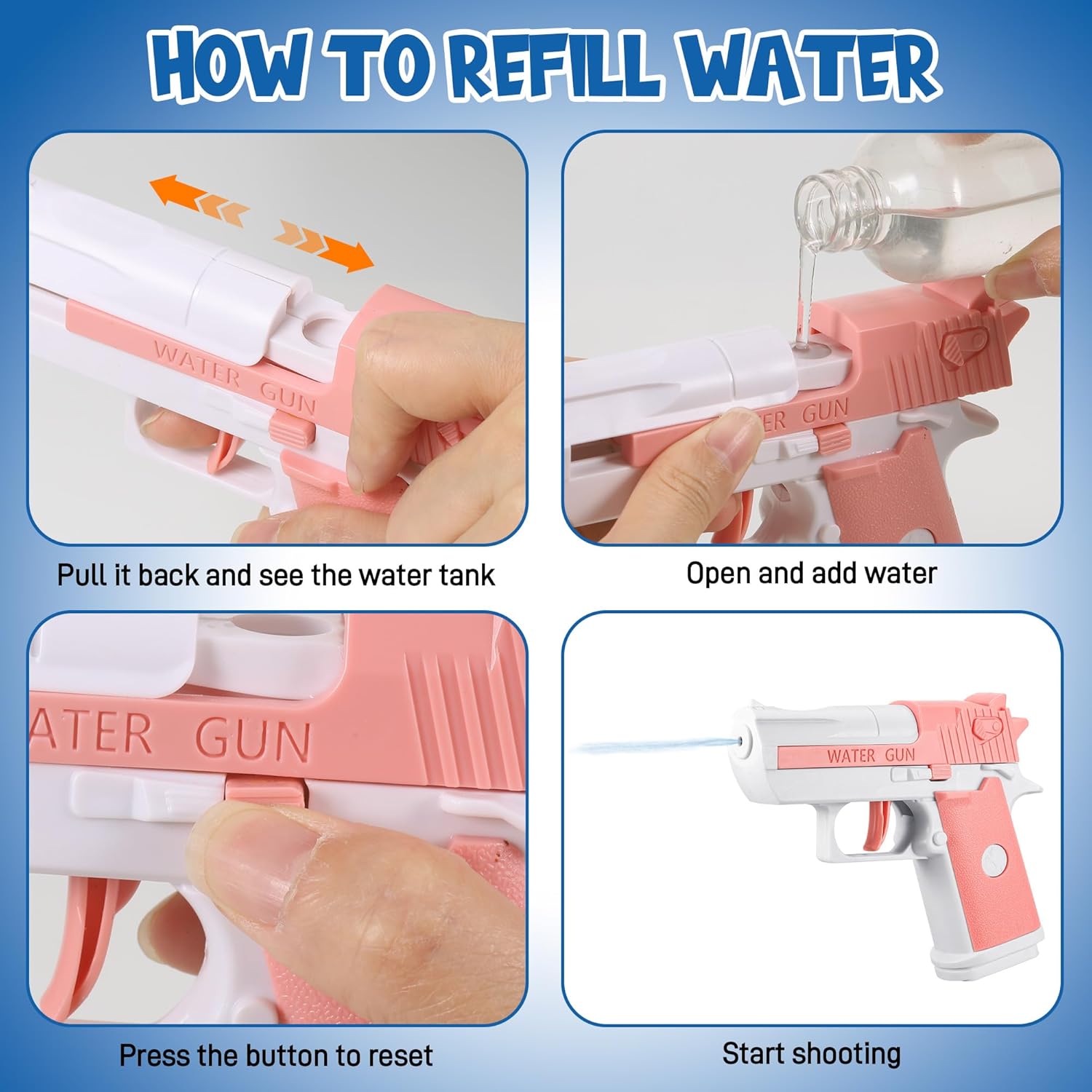 HOW TO REFILL WATER

WATER GUN

Pull it back and see the water tank

ER GUN

Open and add water

ATER GUN

Press the button to reset

WATER GUN

Start shooting