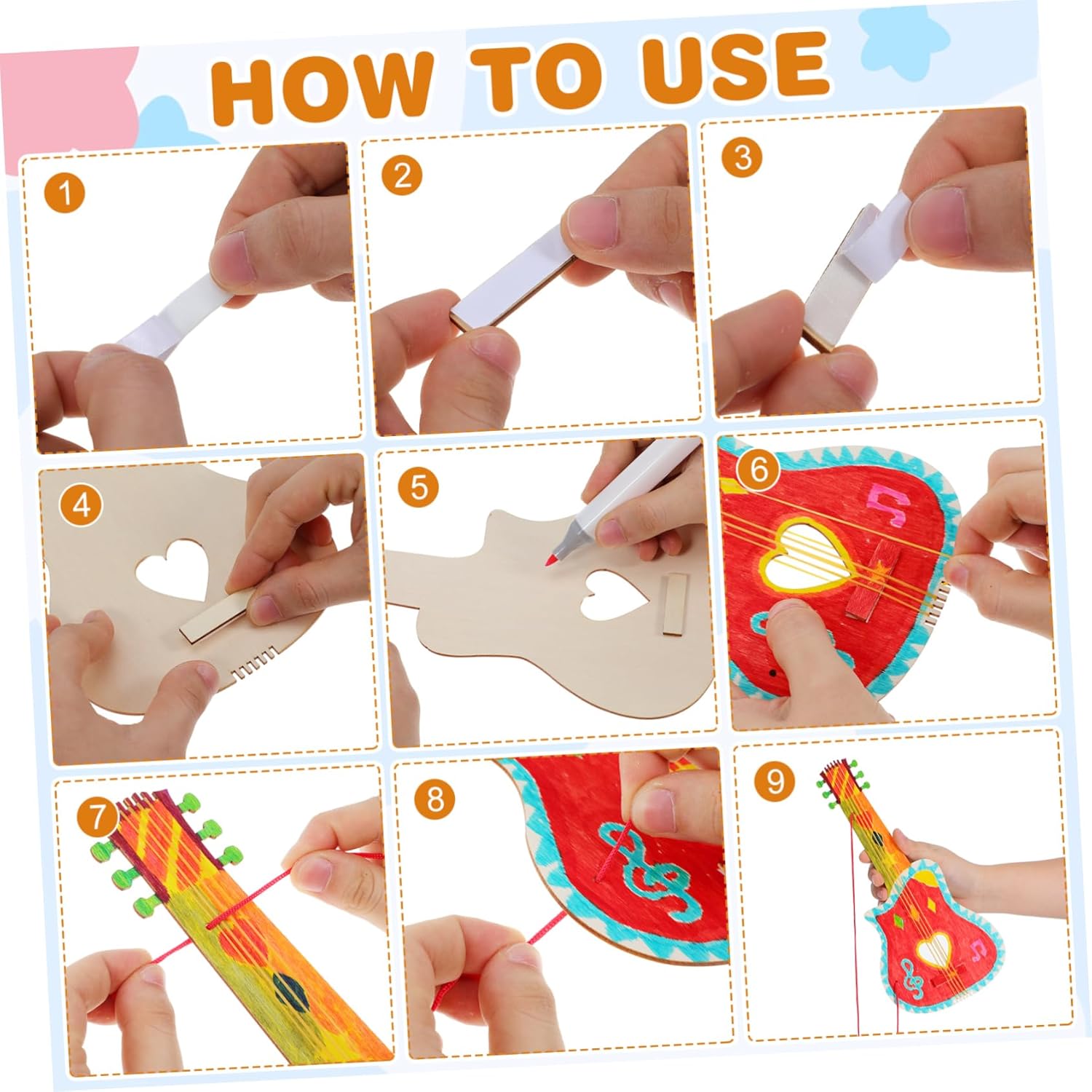 HOW TO USE

1

2

3

4

5

6

7

8

9