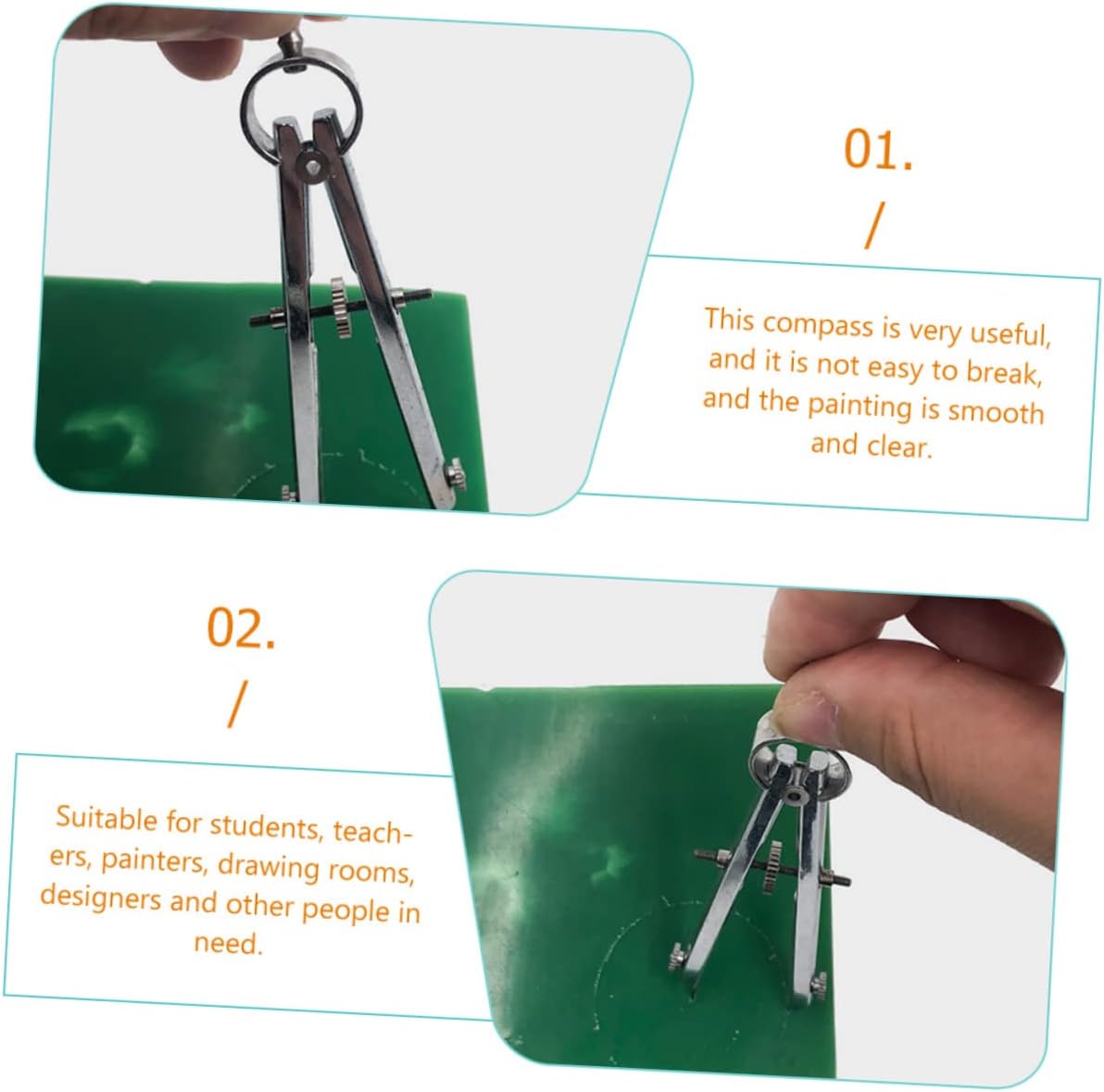 01.

/

This compass is very useful, and it is not easy to break, and the painting is smooth and clear.

02.

/

Suitable for students, teachers, painters, drawing rooms, designers and other people in need.