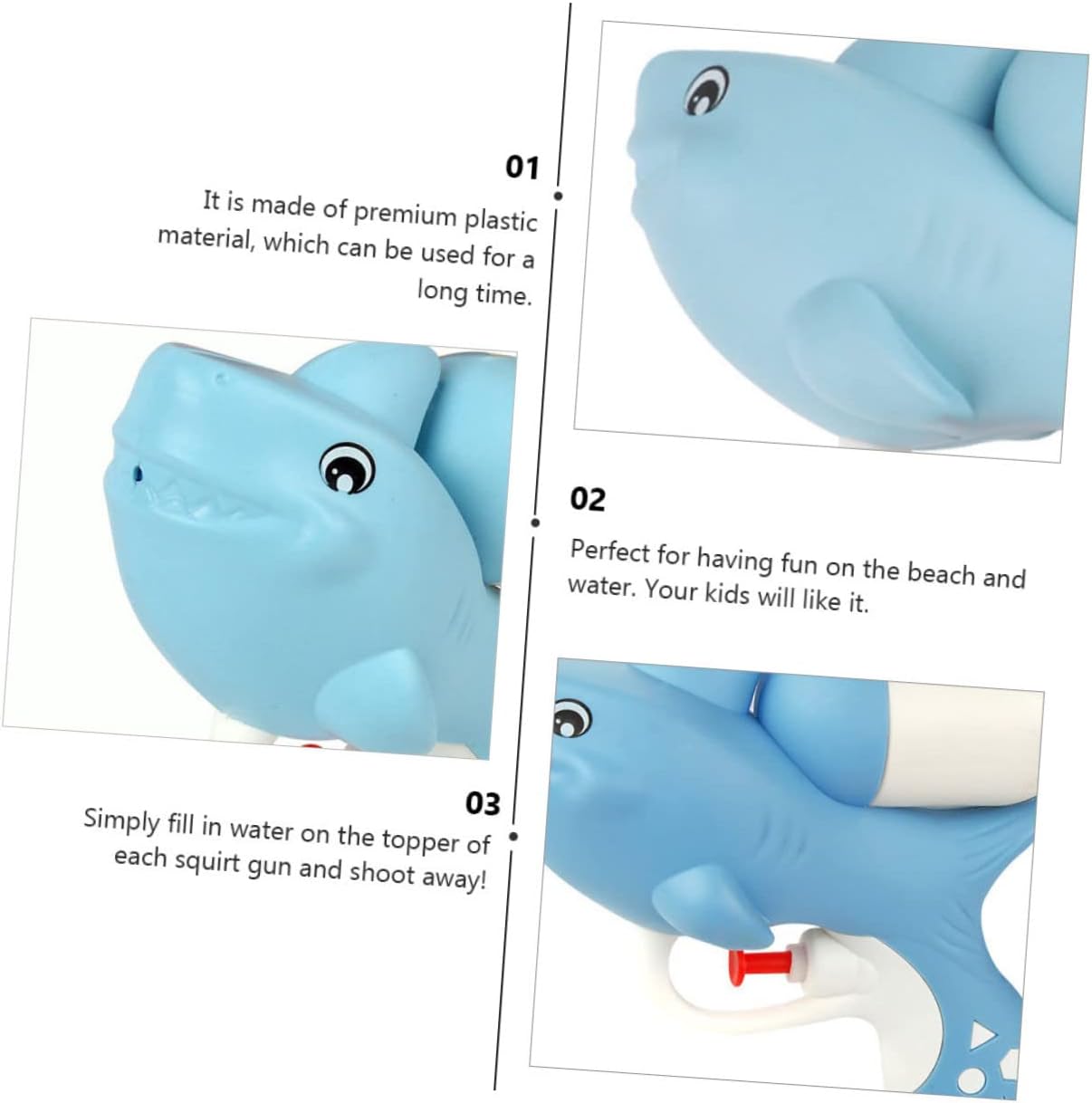 01

It is made of premium plastic material, which can be used for a long time.

02

Perfect for having fun on the beach and water. Your kids will like it.

03

Simply fill in water on the topper of each squirt gun and shoot away!