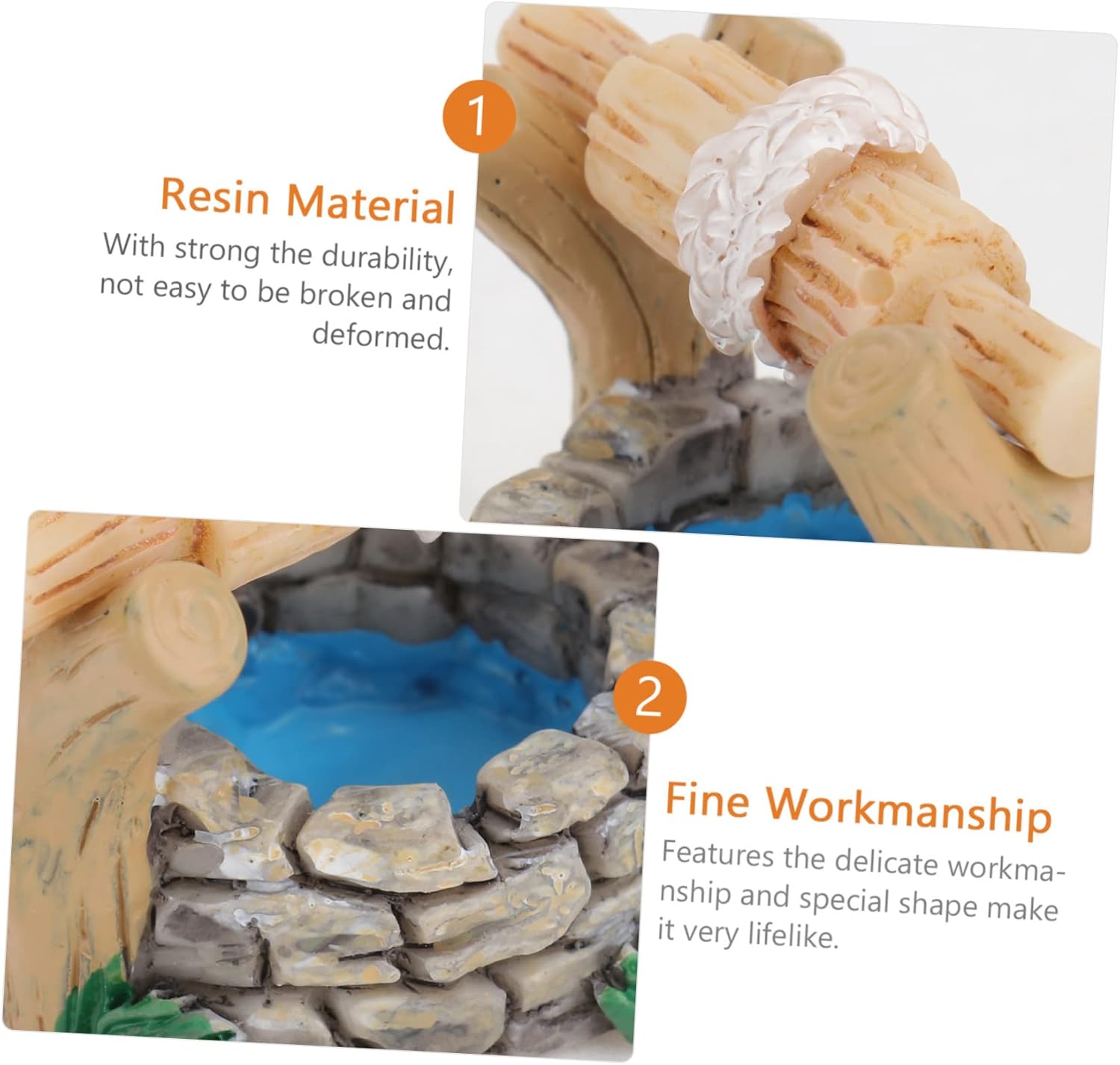 1

Resin Material

With strong the durability, not easy to be broken and deformed.

2

Fine Workmanship

Features the delicate workmanship and special shape make it very lifelike.