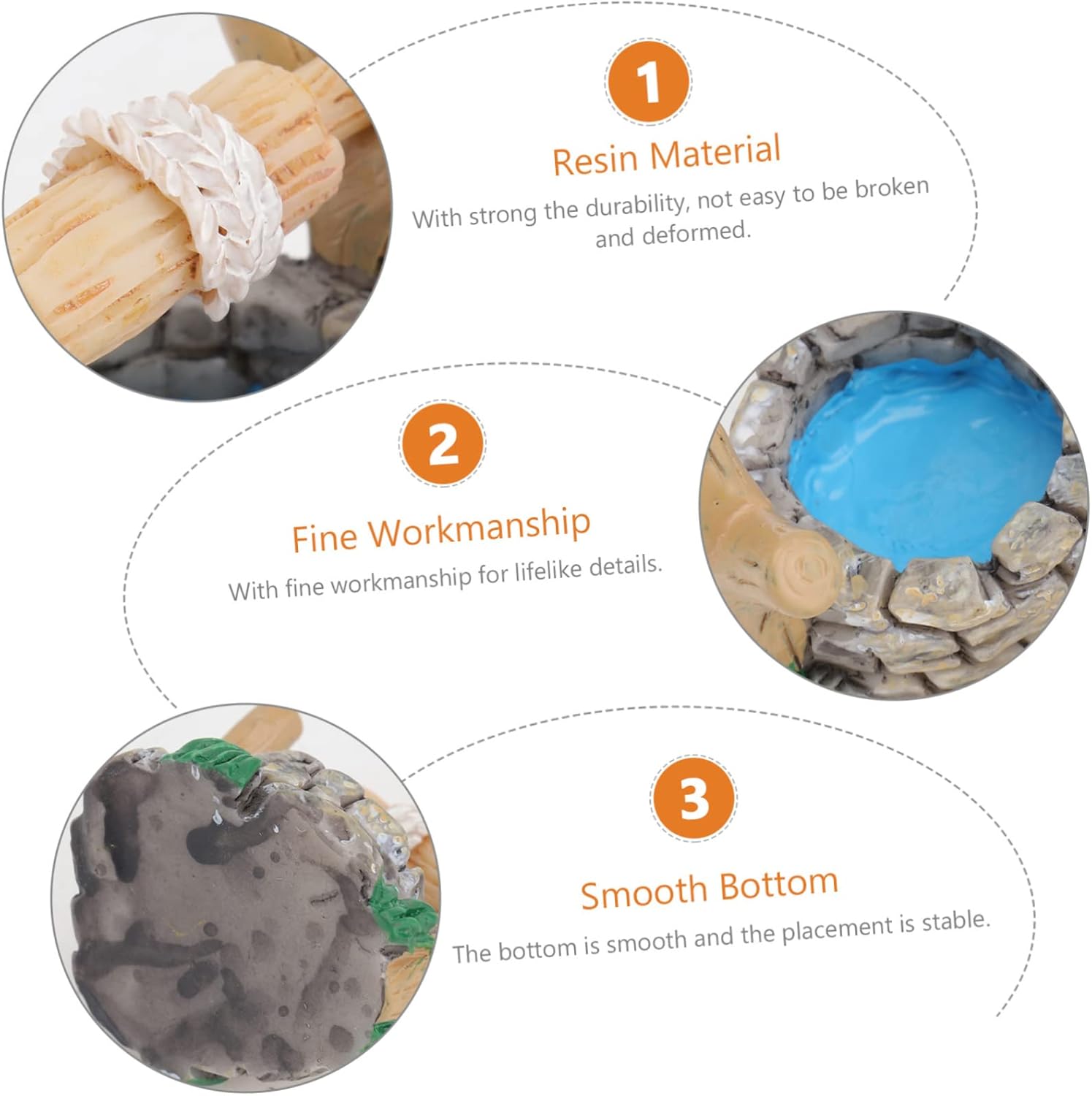 1

Resin Material

With strong the durability, not easy to be broken and deformed.

2

Fine Workmanship

With fine workmanship for lifelike details.

3

Smooth Bottom

The bottom is smooth and the placement is stable.