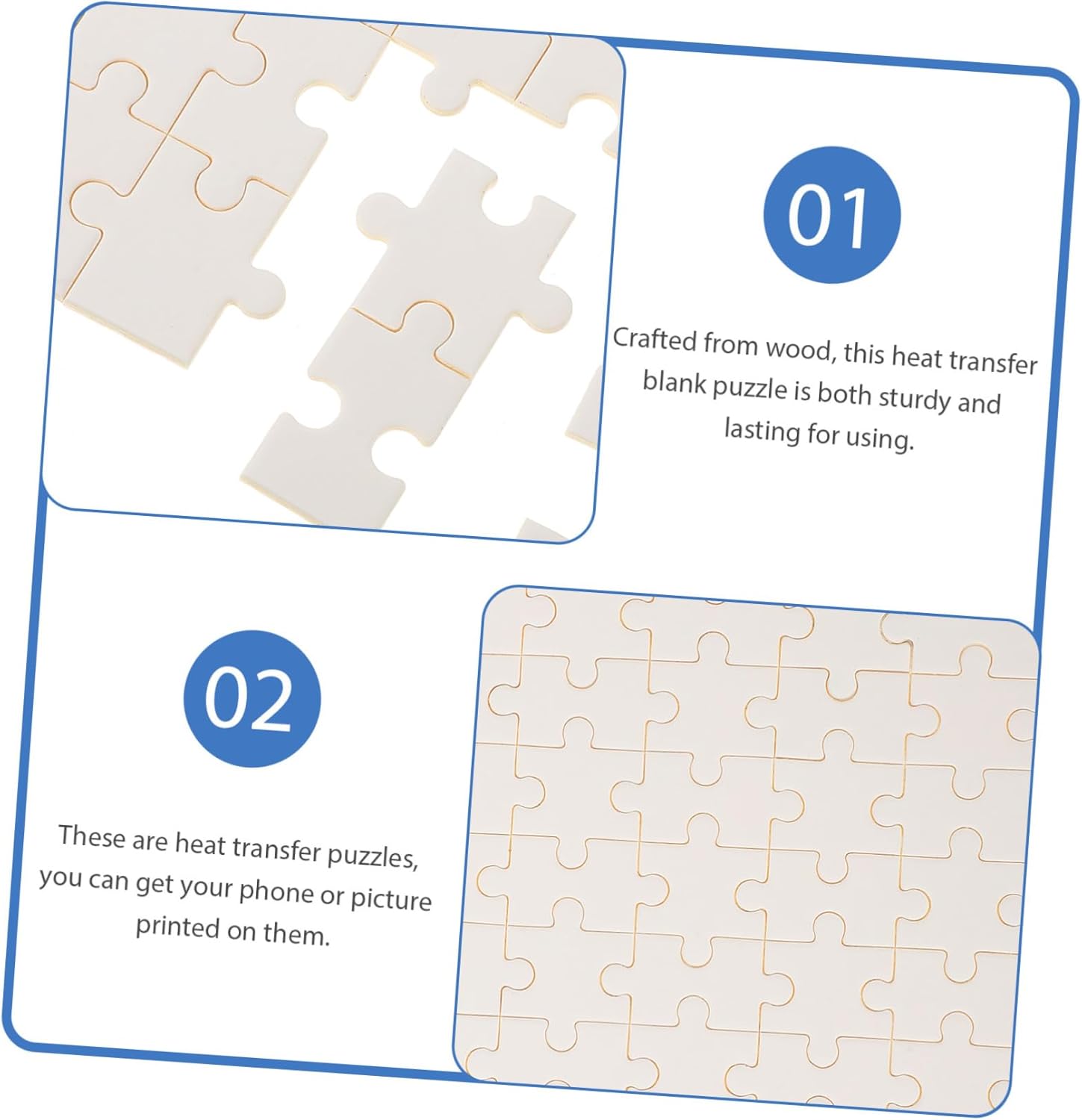 01

Crafted from wood, this heat transfer blank puzzle is both sturdy and lasting for using.

02

These are heat transfer puzzles, you can get your phone or picture printed on them.