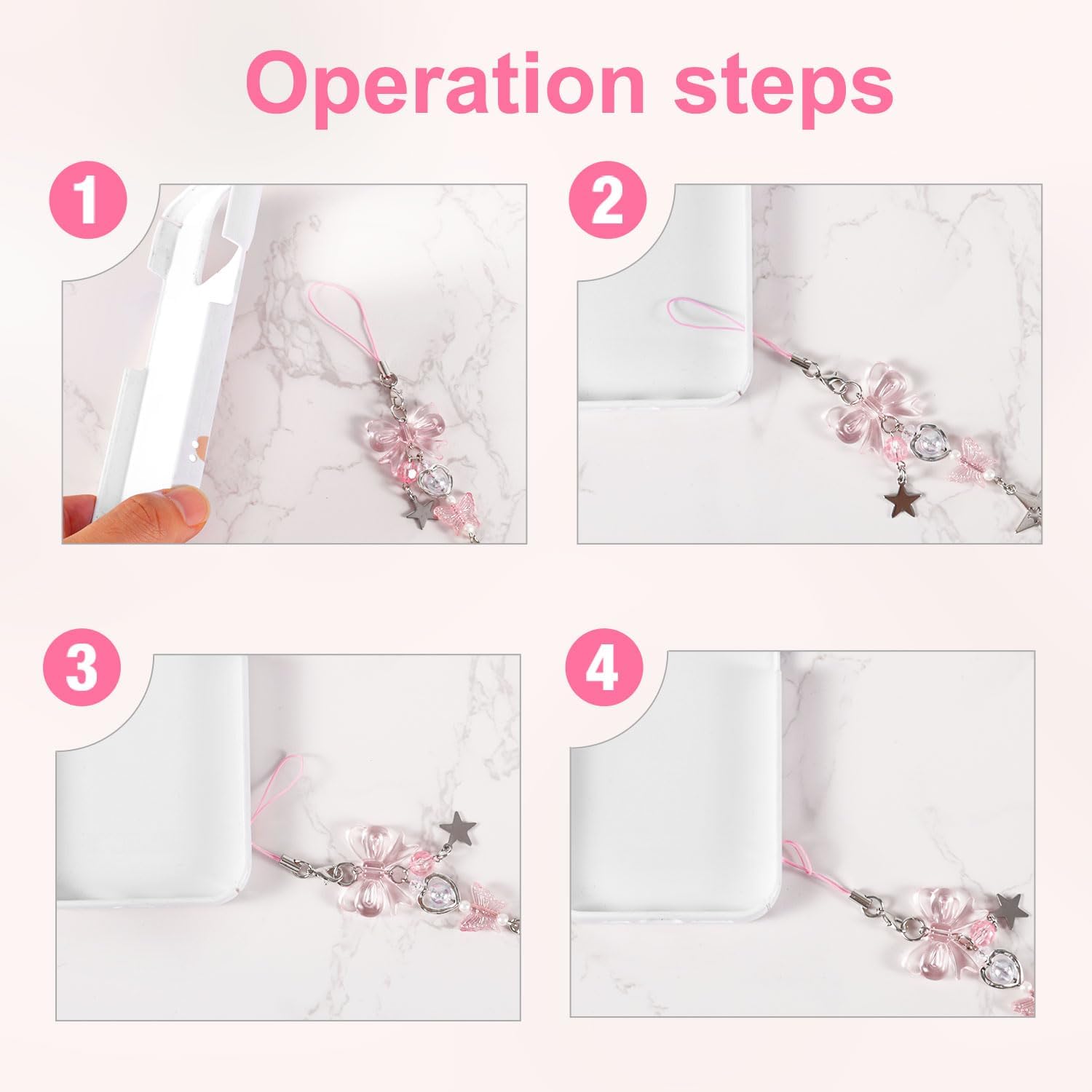 Operation steps

1

2

3

4