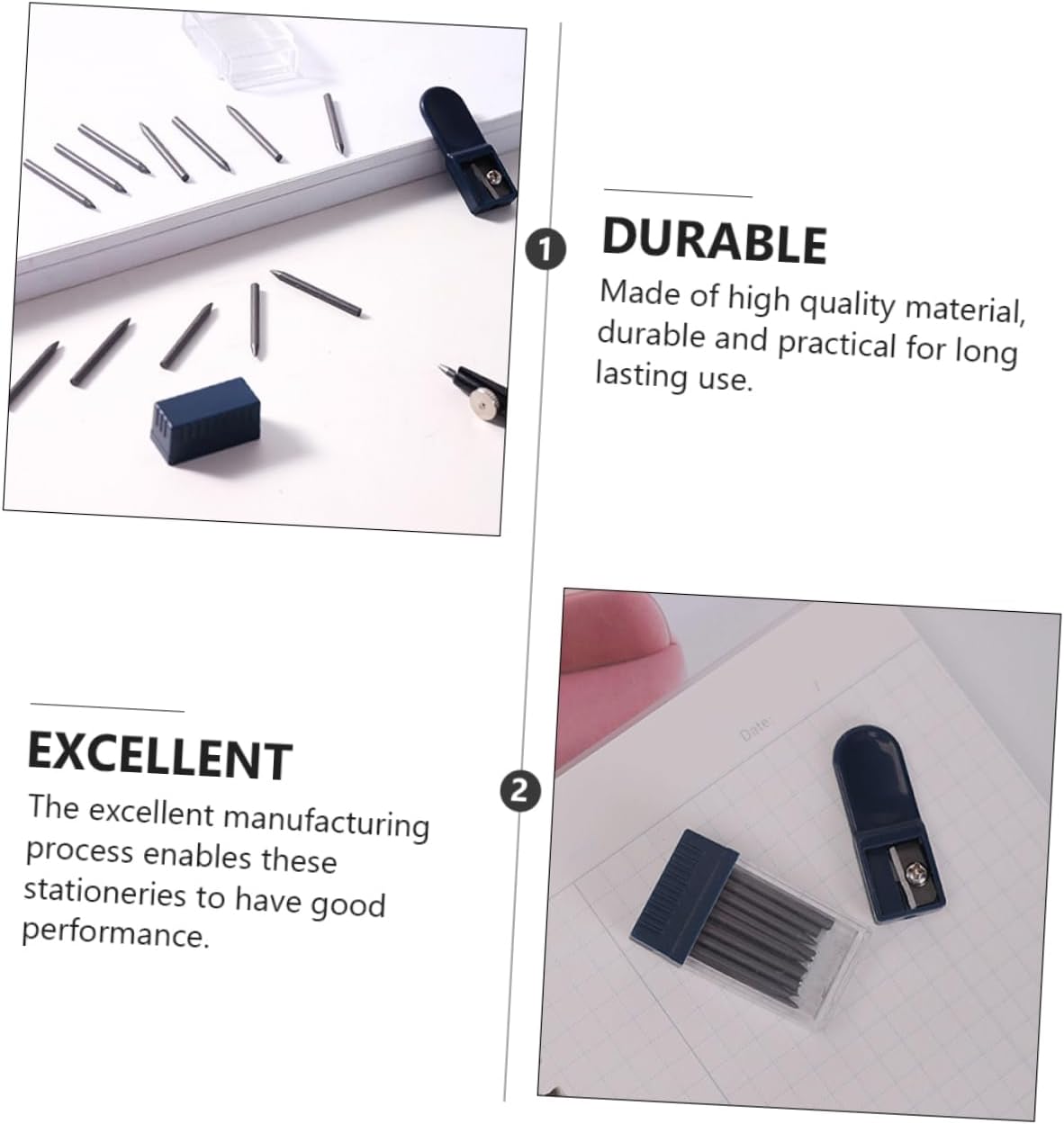 1

DURABLE

Made of high quality material, durable and practical for long lasting use.

EXCELLENT

The excellent manufacturing process enables these stationeries to have good performance.

2

Date: