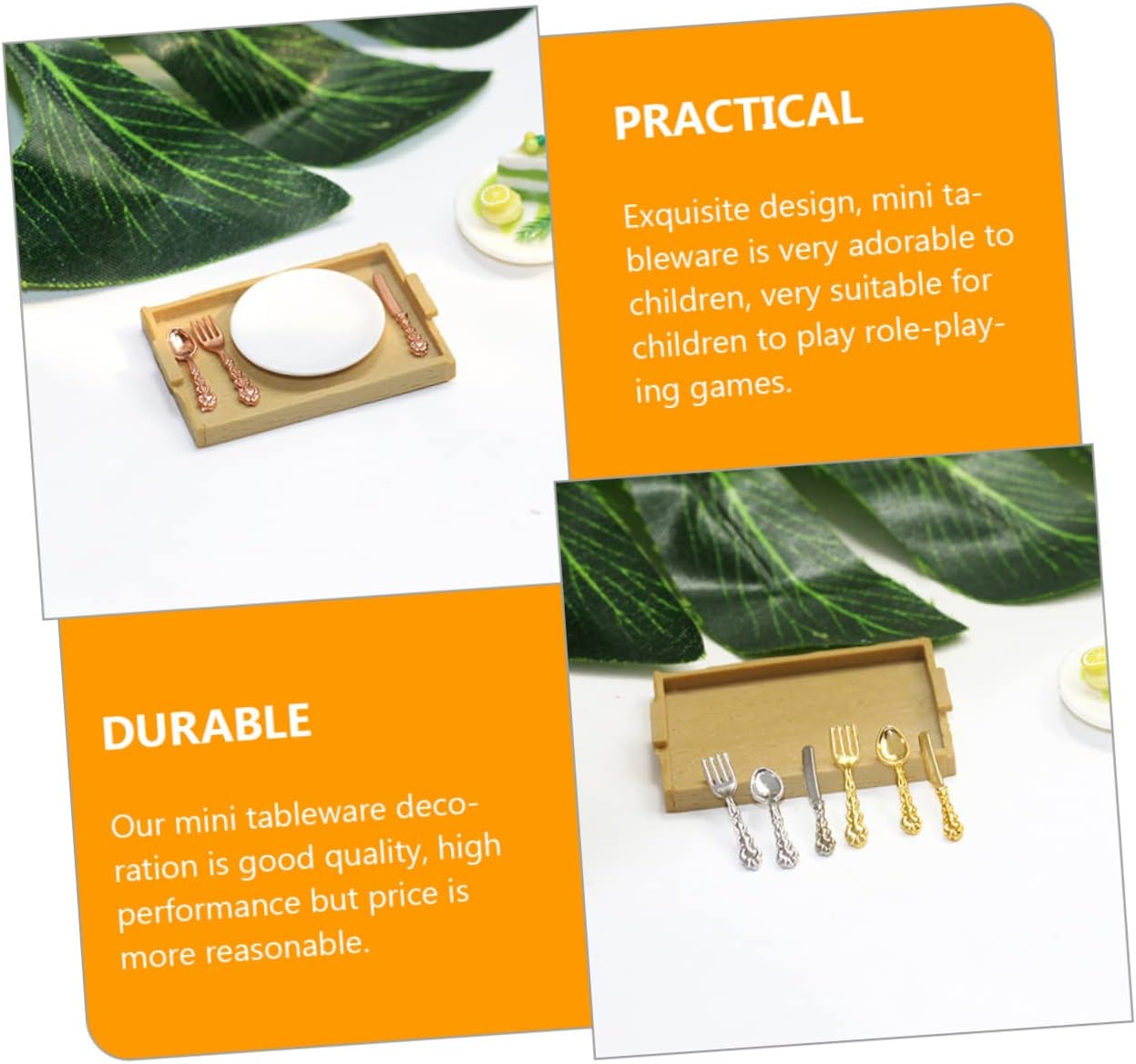 PRACTICAL

Exquisite design, mini tableware is very adorable to children, very suitable for children to play role-playing games.

DURABLE

Our mini tableware decoration is good quality, high performance but price is more reasonable.