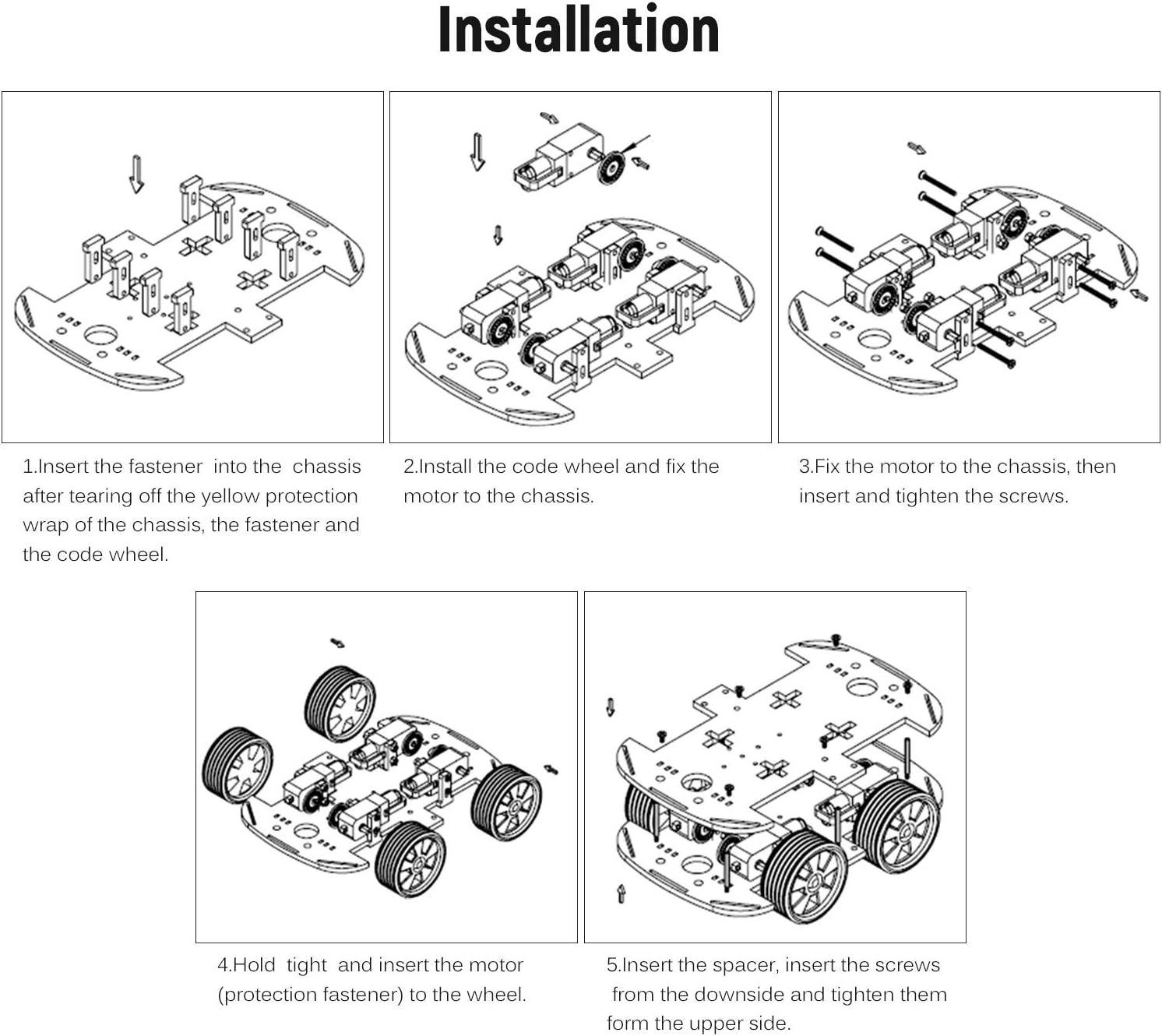 Installation

1.Insert the fastener into the chassis after tearing off the yellow protection wrap of the chassis, the fastener and the code wheel.

2.Install the code wheel and fix the motor to the chassis.

3.Fix the motor to the chassis, then insert and tighten the screws.

4.Hold tight and insert the motor (protection fastener) to the wheel.

5.Insert the spacer, insert the screws from the downside and tighten them form the upper side.