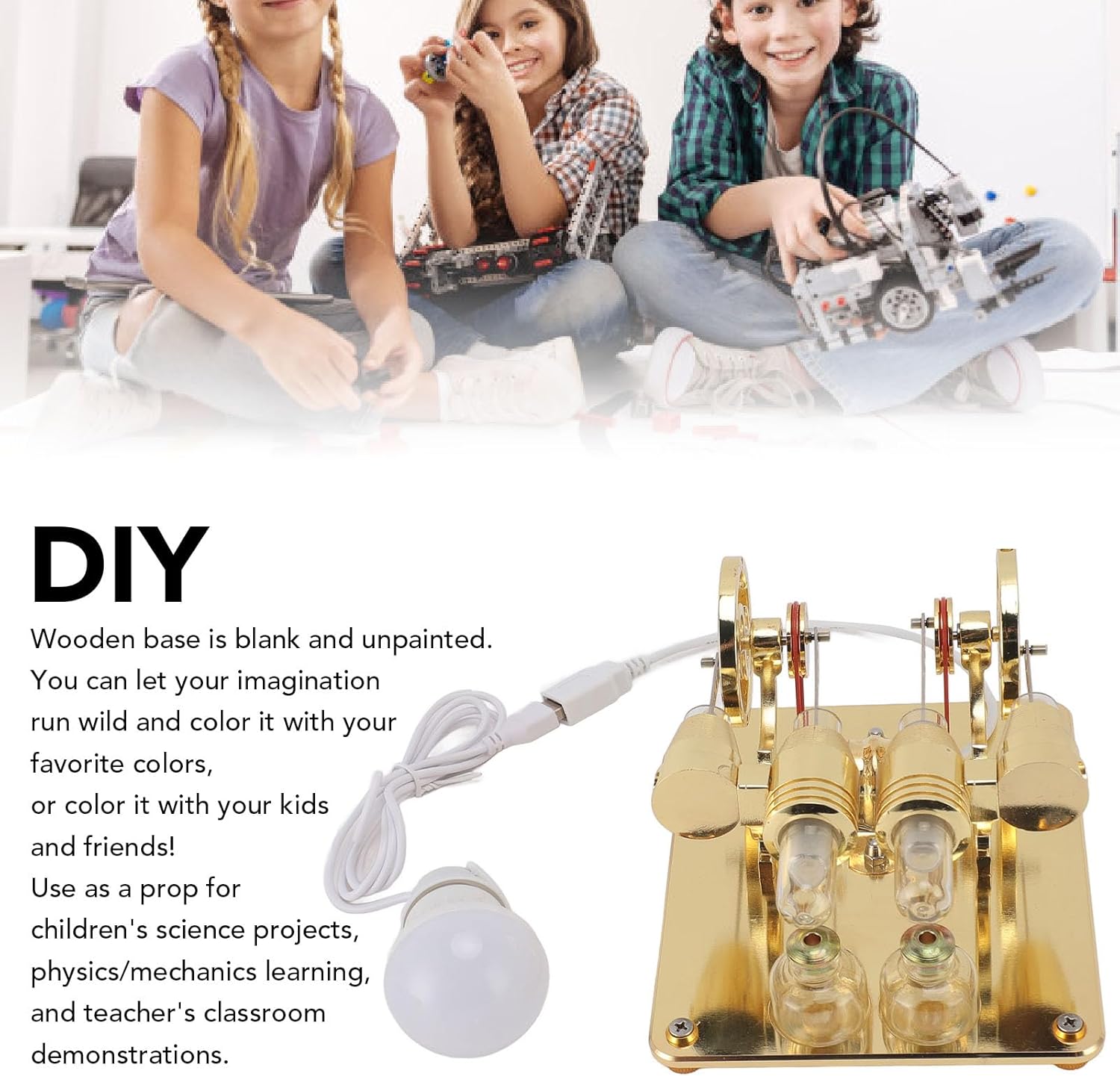 DIY

Wooden base is blank and unpainted. You can let your imagination run wild and color it with your favorite colors, or color it with your kids and friends! Use as a prop for children's science projects, physics/mechanics learning, and teacher's classroom demonstrations.