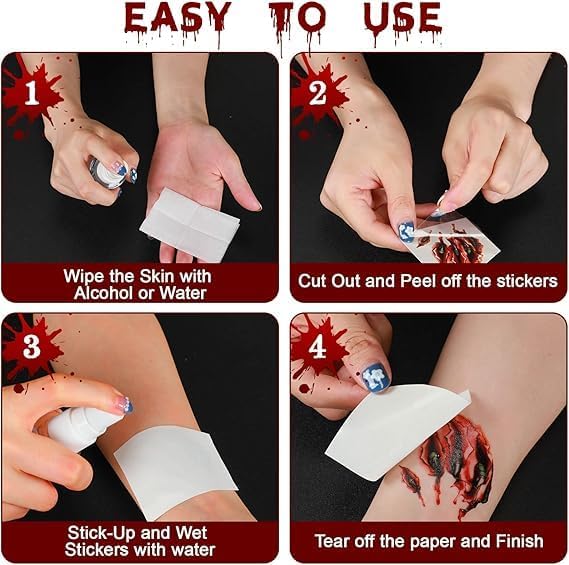 EASY TO USE

1

Wipe the Skin with Alcohol or Water

2

Cut Out and Peel off the stickers

3

Stick-Up and Wet Stickers with water

4

Tear off the paper and Finish