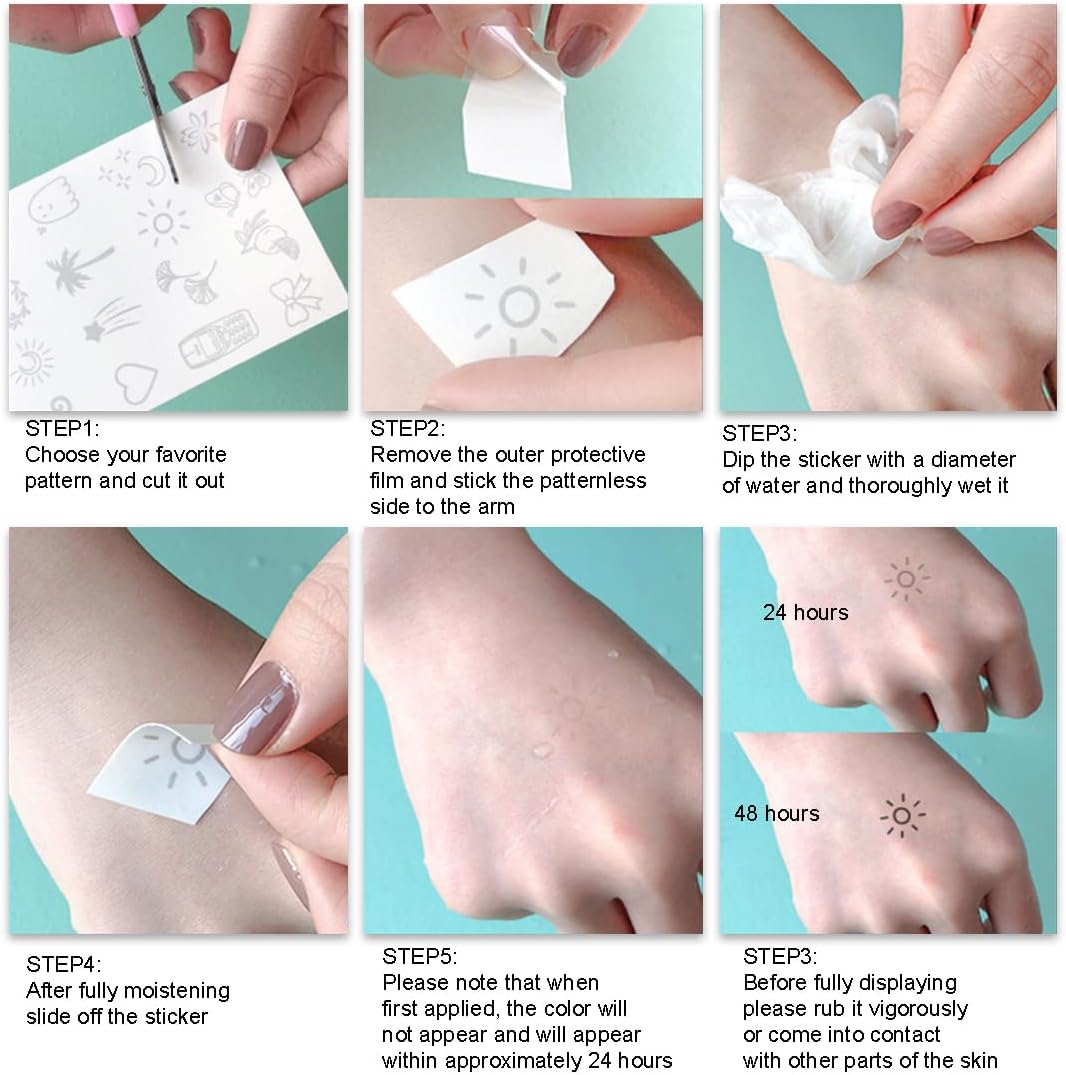 STEP1:
Choose your favorite pattern and cut it out

STEP2:
Remove the outer protective film and stick the patternless side to the arm

STEP3:
Dip the sticker with a diameter of water and thoroughly wet it

STEP4:
After fully moistening slide off the sticker

STEP5:
Please note that when first applied, the color will not appear and will appear within approximately 24 hours

24 hours

48 hours

STEP3:
Before fully displaying please rub it vigorously or come into contact with other parts of the skin