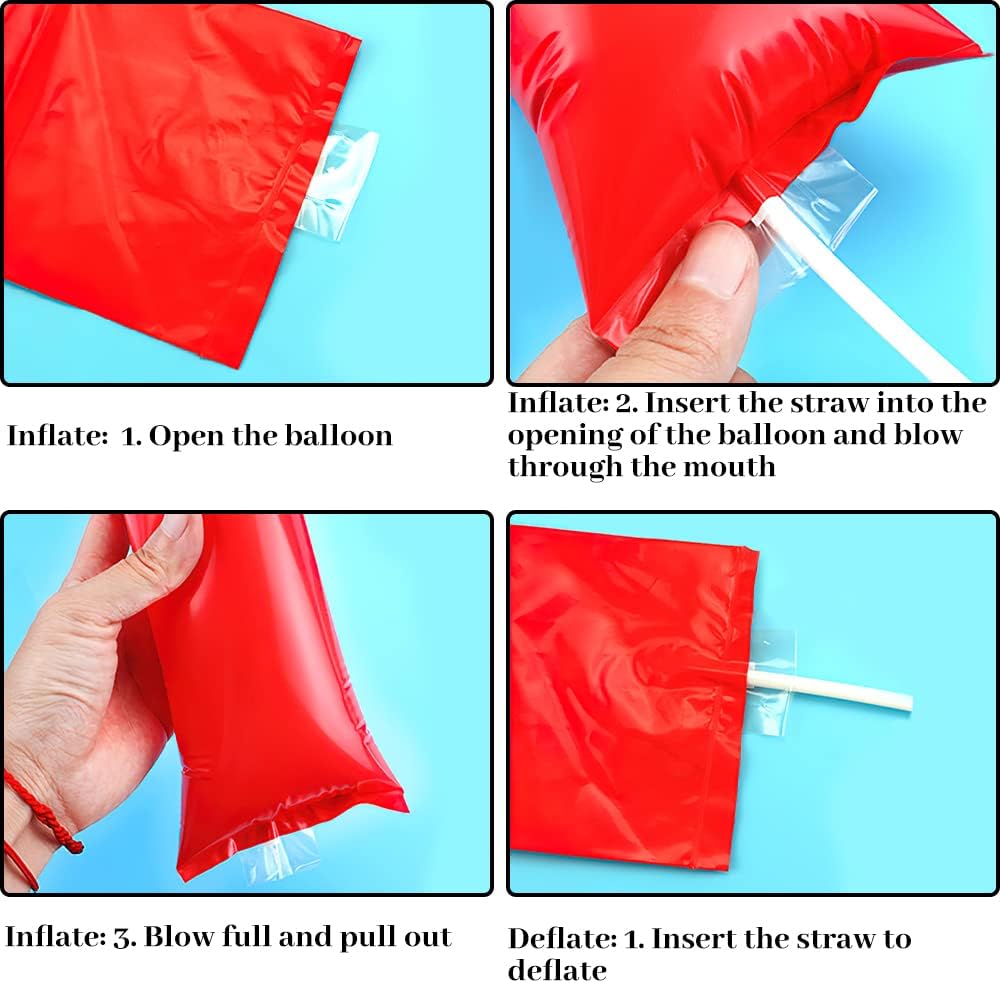 Inflate: 1. Open the balloon

Inflate: 2. Insert the straw into the opening of the balloon and blow through the mouth

Inflate: 3. Blow full and pull out

Deflate: 1. Insert the straw to deflate