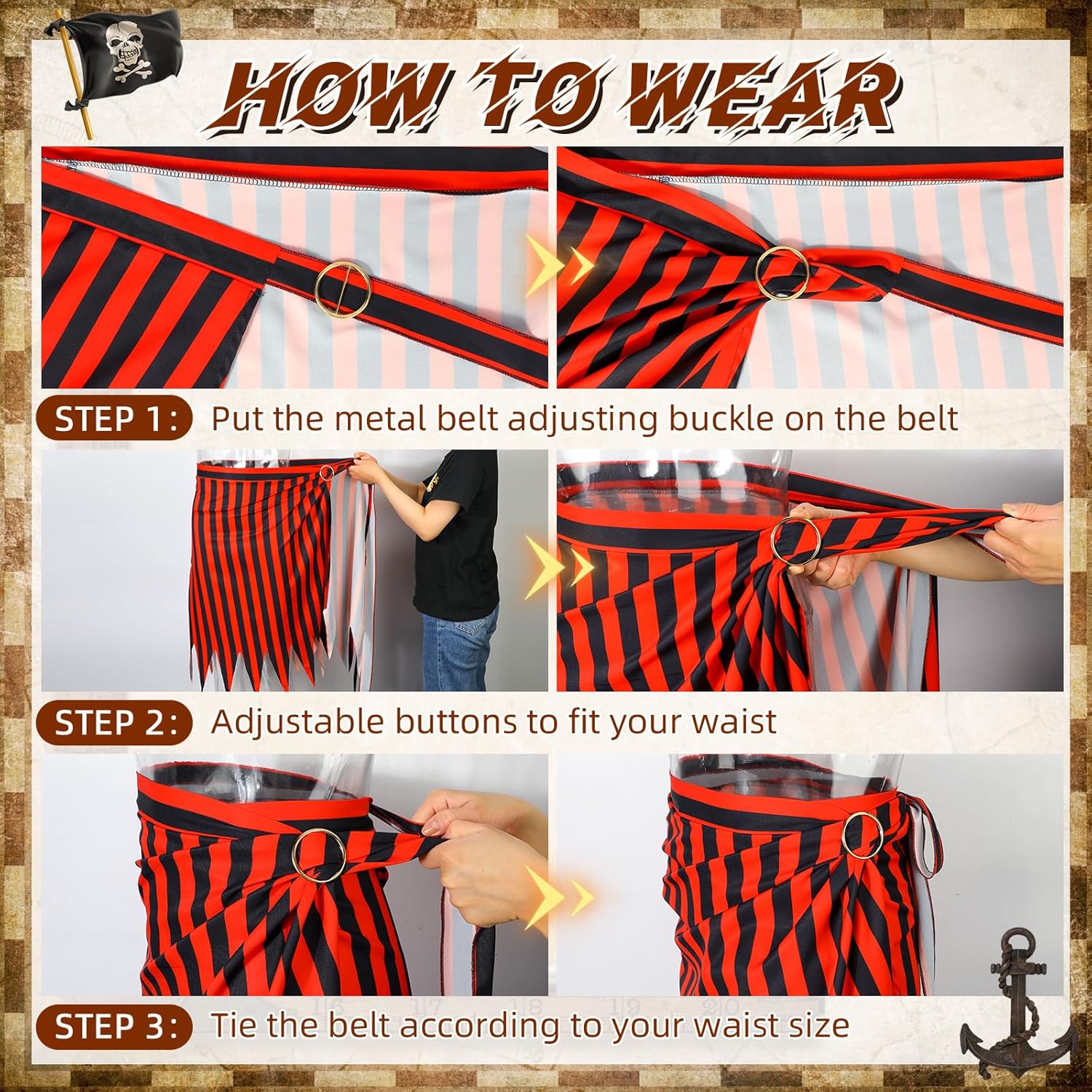 HOW TO WEAR

STEP 1: Put the metal belt adjusting buckle on the belt

STEP 2: Adjustable buttons to fit your waist

STEP 3: Tie the belt according to your waist size