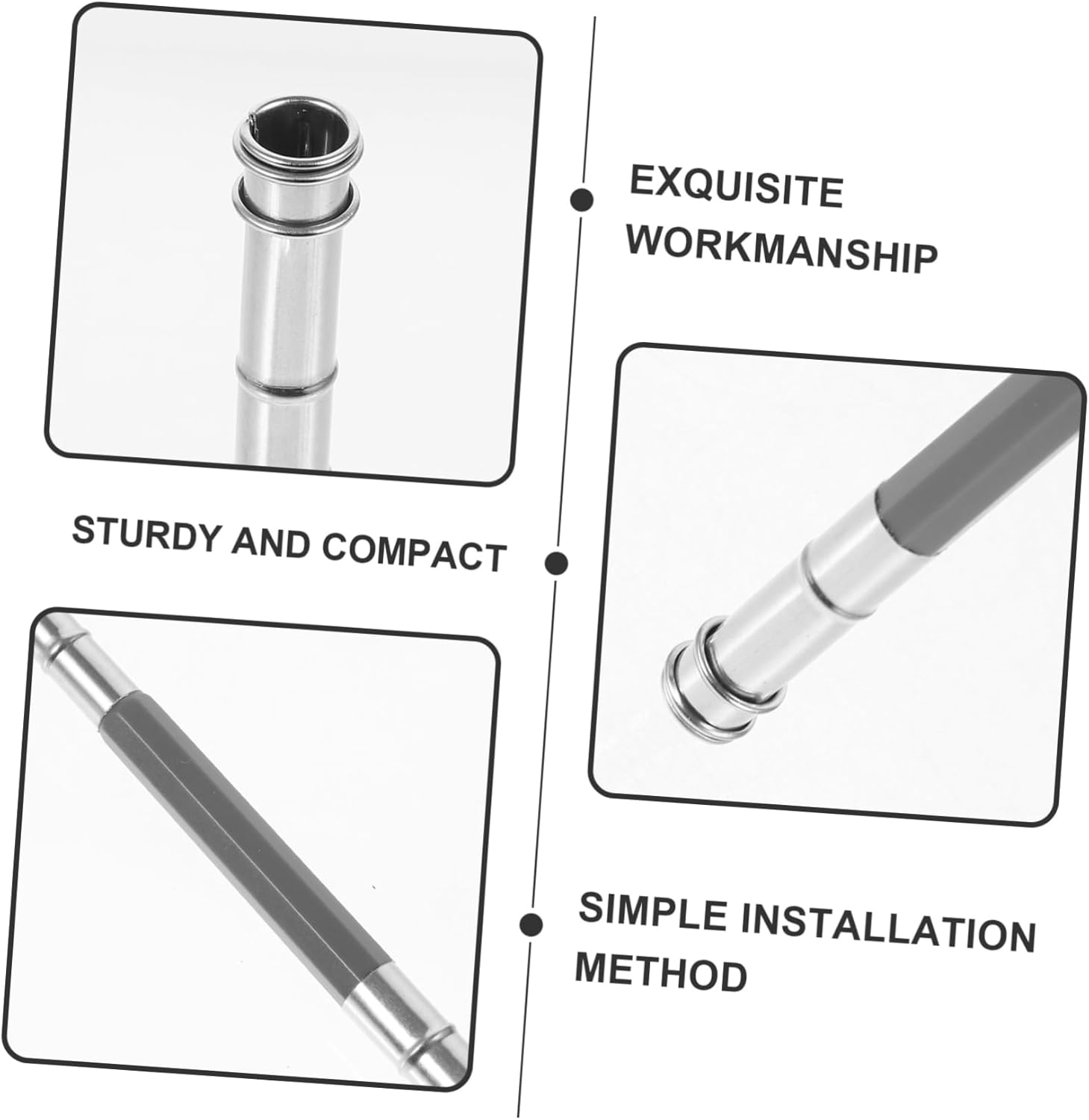 EXQUISITE WORKMANSHIP

STURDY AND COMPACT

SIMPLE INSTALLATION METHOD